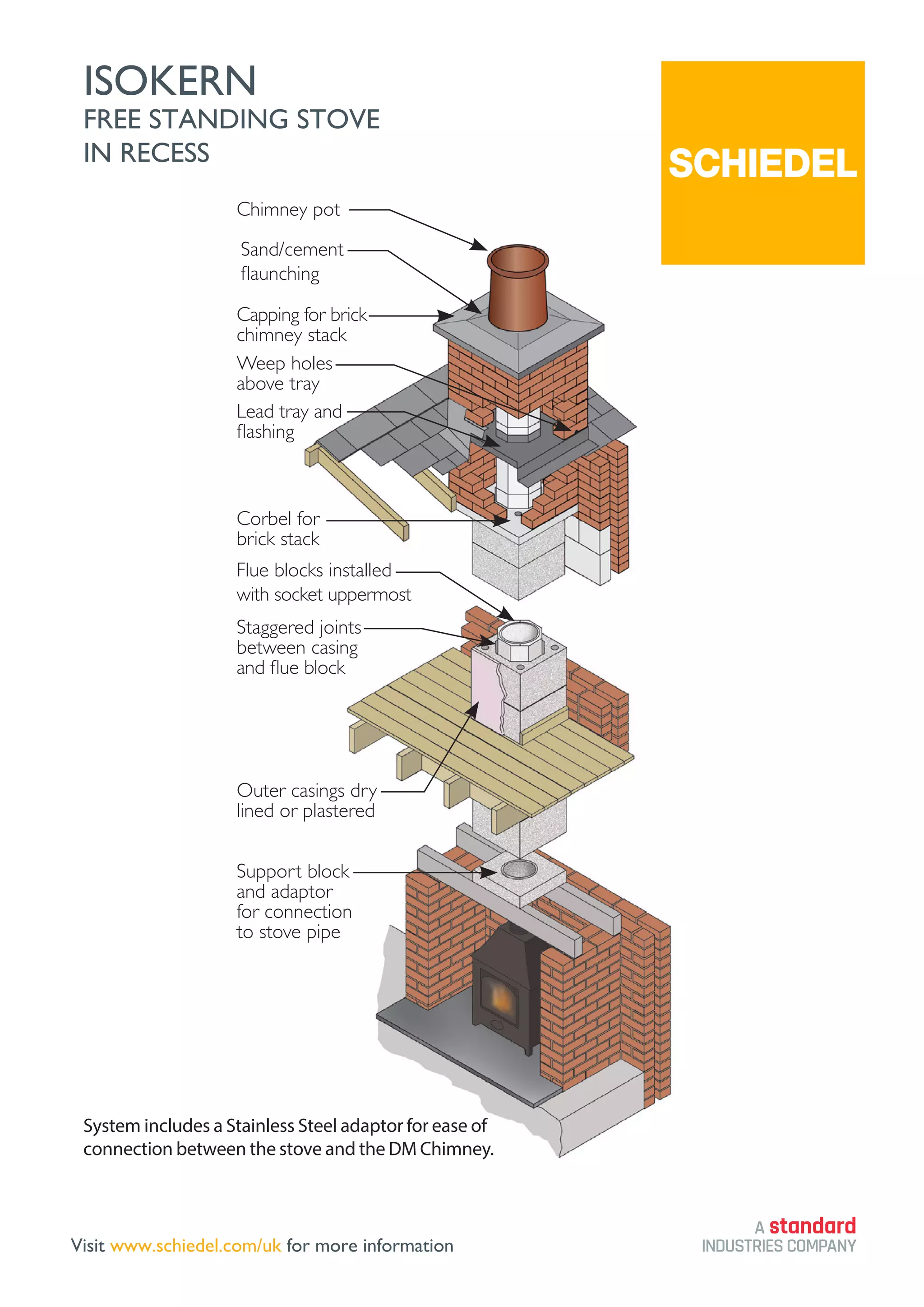 ISOKERN
FREE STANDING STOVE
IN RECESS

SCHIEDEL

Chimney pot

Sand/cement flaunching

Capping for brick chimney stack

Weep holes above tray

Lead tray and flashing

Corbel for brick stack

Flue blocks installed with socket uppermost

Staggered joints between casing and flue block

Outer casings dry lined or plastered

Support block and adaptor for connection to stove pipe

System includes a Stainless Steel adaptor for ease of connection between the stove and the DM Chimney.

Visit www.schiedel.com/uk for more information

A standard
INDUSTRIES COMPANY