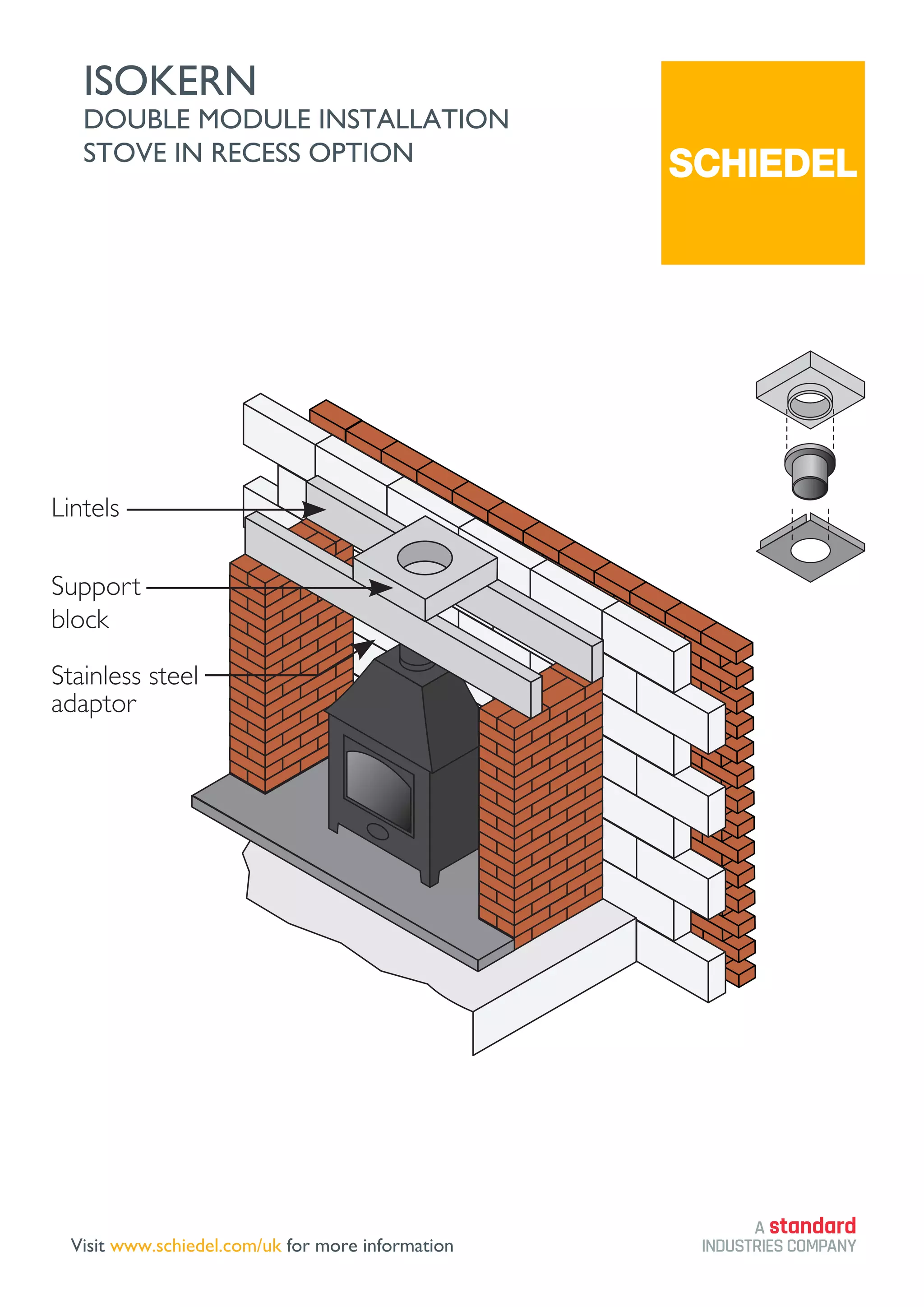 ISOKERN
DOUBLE MODULE INSTALLATION
STOVE IN RECESS OPTION

SCHIEDEL

Lintels

Support block

Stainless steel adaptor

Visit www.schiedel.com/uk for more information

A standard
INDUSTRIES COMPANY