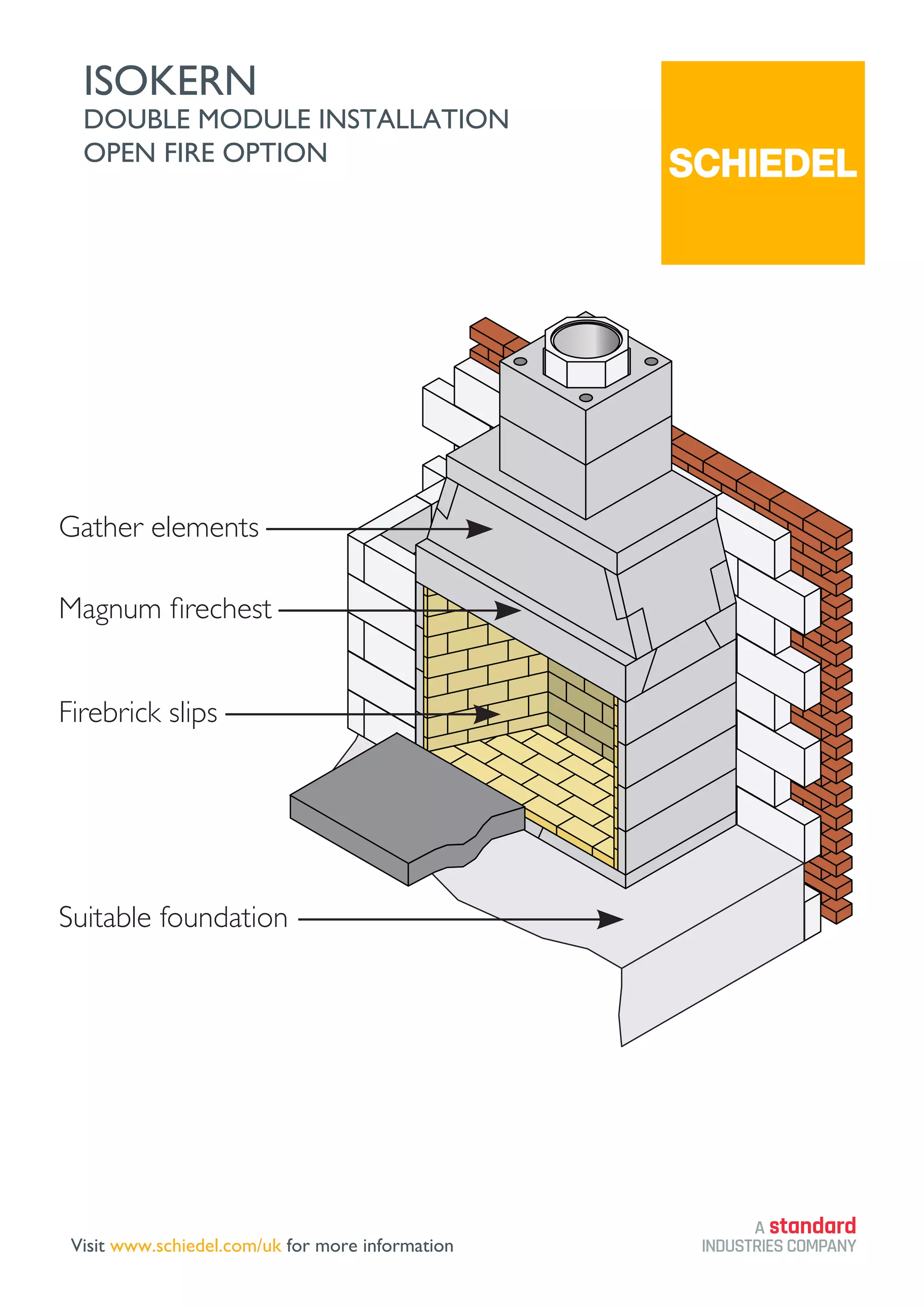 ISOKERN
DOUBLE MODULE INSTALLATION
OPEN FIRE OPTION

SCHIEDEL

Gather elements

Magnum firechest

Firebrick slips

Suitable foundation

Visit www.schiedel.com/uk for more information

A standard
INDUSTRIES COMPANY