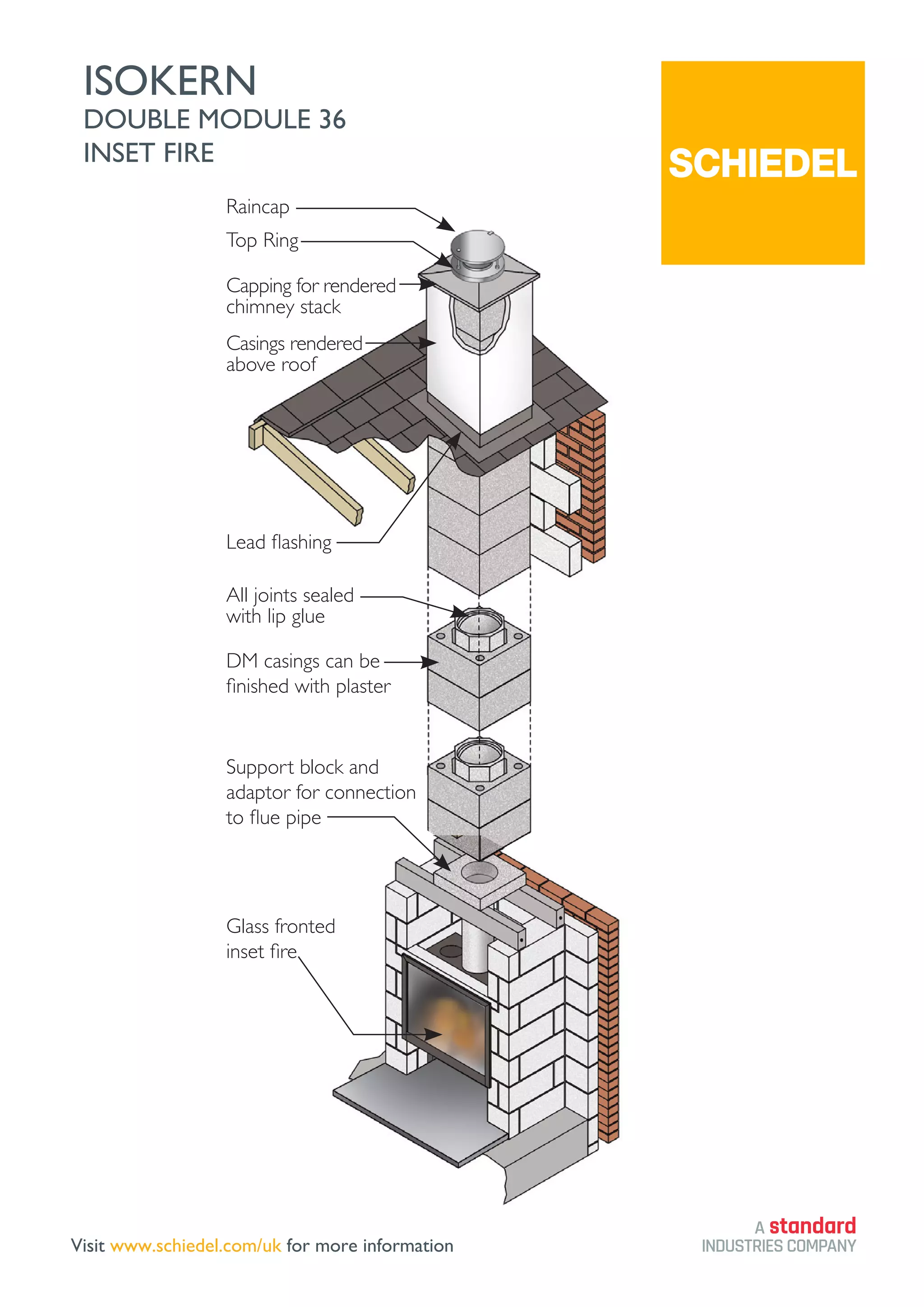 ISOKERN
DOUBLE MODULE 36
INSET FIRE

SCHIEDEL

Raincap

Top Ring

Capping for rendered chimney stack

Casings rendered above roof

Lead flashing

All joints sealed with lip glue

DM casings can be finished with plaster

Support block and adaptor for connection to flue pipe

Glass fronted inset fire

Visit www.schiedel.com/uk for more information

A standard
INDUSTRIES COMPANY