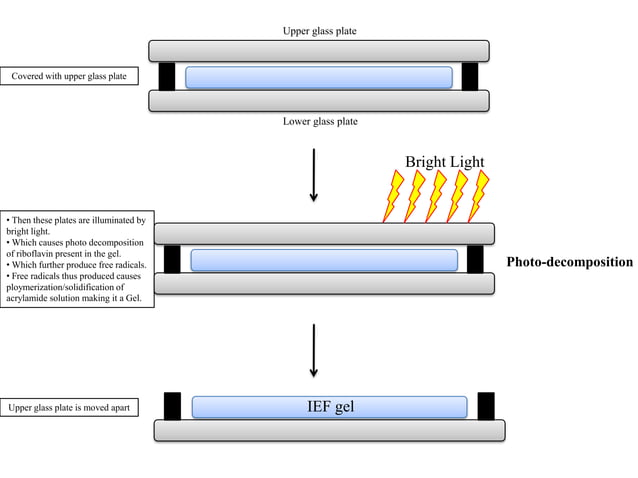 Upper glass plate

Covered with upper glass plate

Lower glass plate

Bright Light

• Then these plates are illuminated by bright light.
• Which causes photo decomposition of riboflavin present in the gel.
• Which further produce free radicals.
• Free radicals thus produced causes ploymerization/solidification of acrylamide solution making it a Gel.

Photo-decomposition

Upper glass plate is moved apart

IEF gel