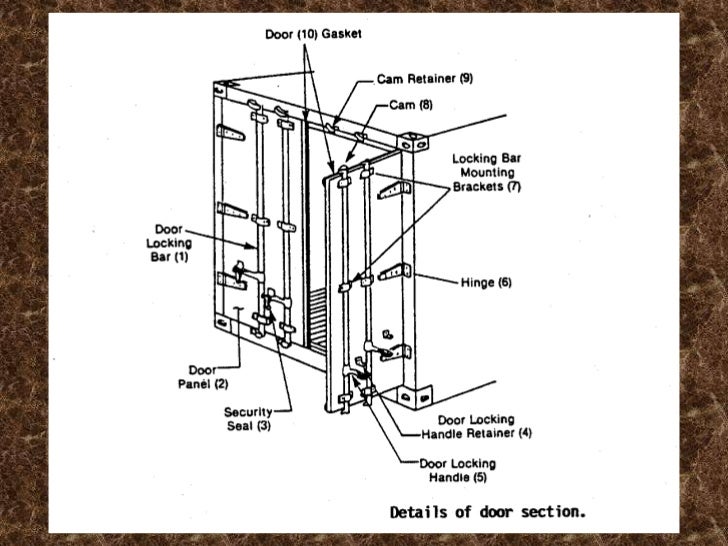 Door (10) Gasket

Cam Retainer (9)

Cam (8)

Locking Bar Mounting Brackets (7)

Door Locking Bar (1)

Hinge (6)

Door Panel (2)

Security Seal (3)

Door Locking Handle Retainer (4)

Door Locking Handle (5)

Details of door section.