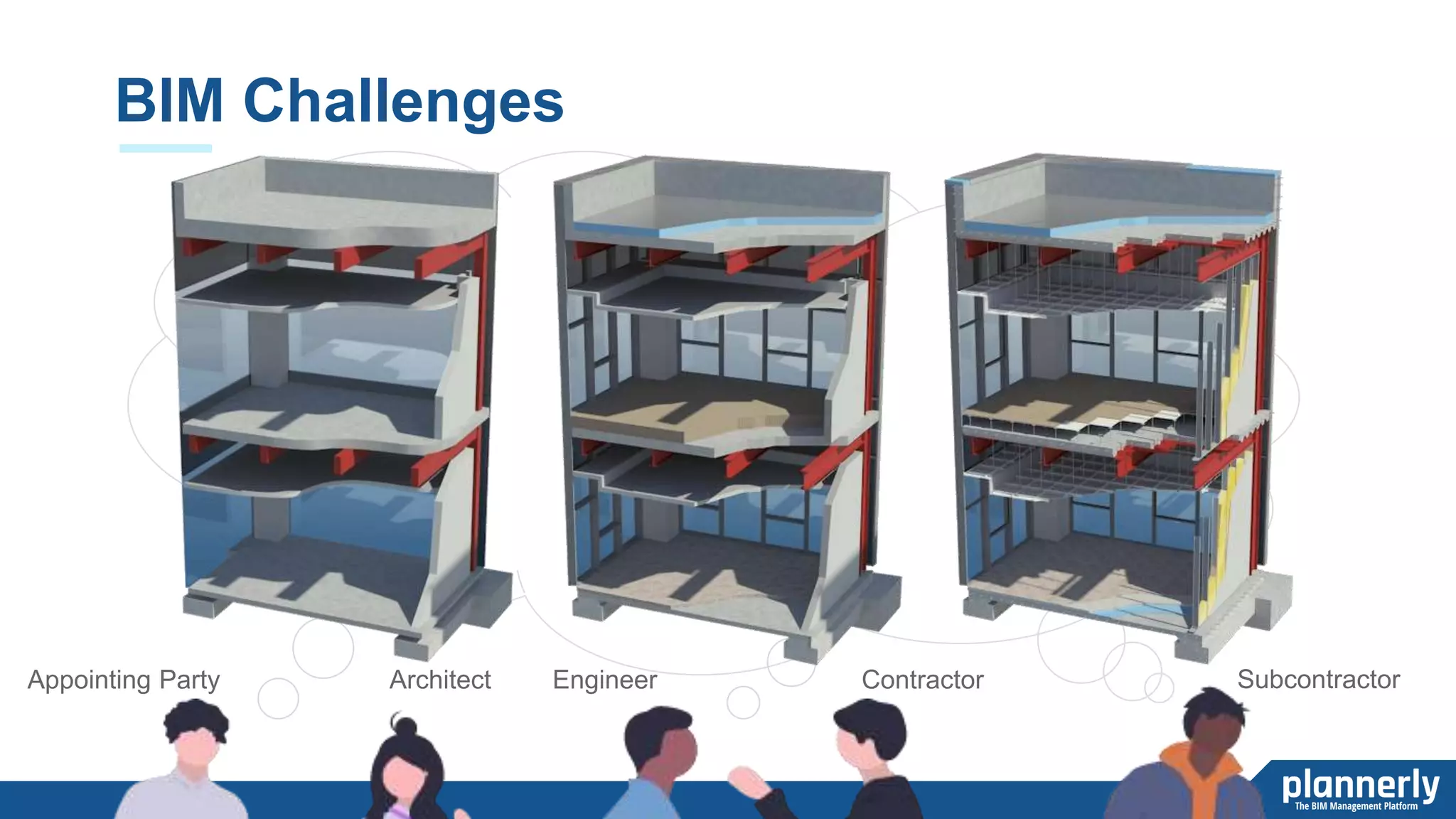 BIM Challenges

Appointing Party

Architect

Engineer

Contractor

Subcontractor

plannerly
The BIM Management Platform