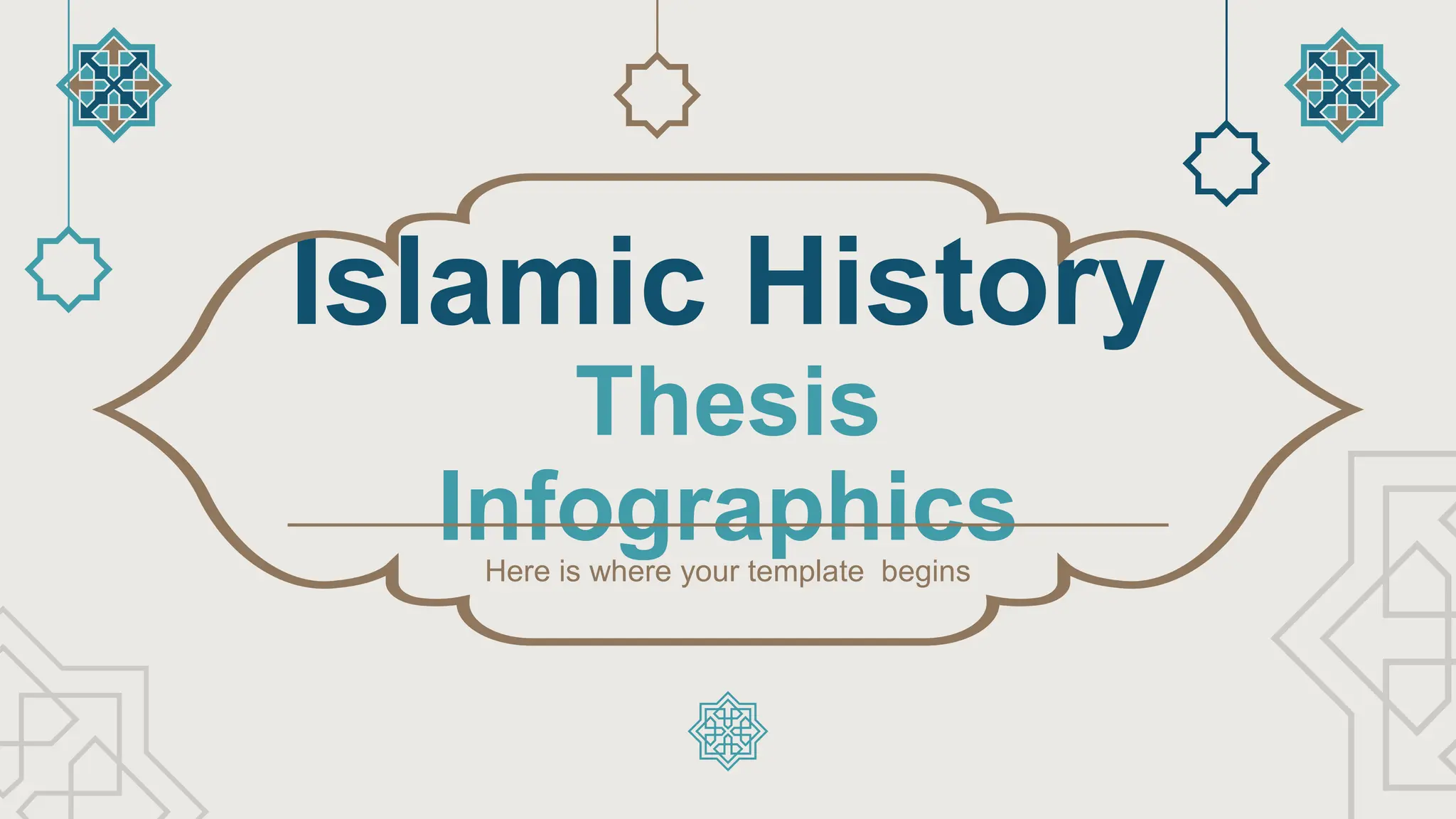 Islamic History
Thesis Infographics

Here is where your template  begins