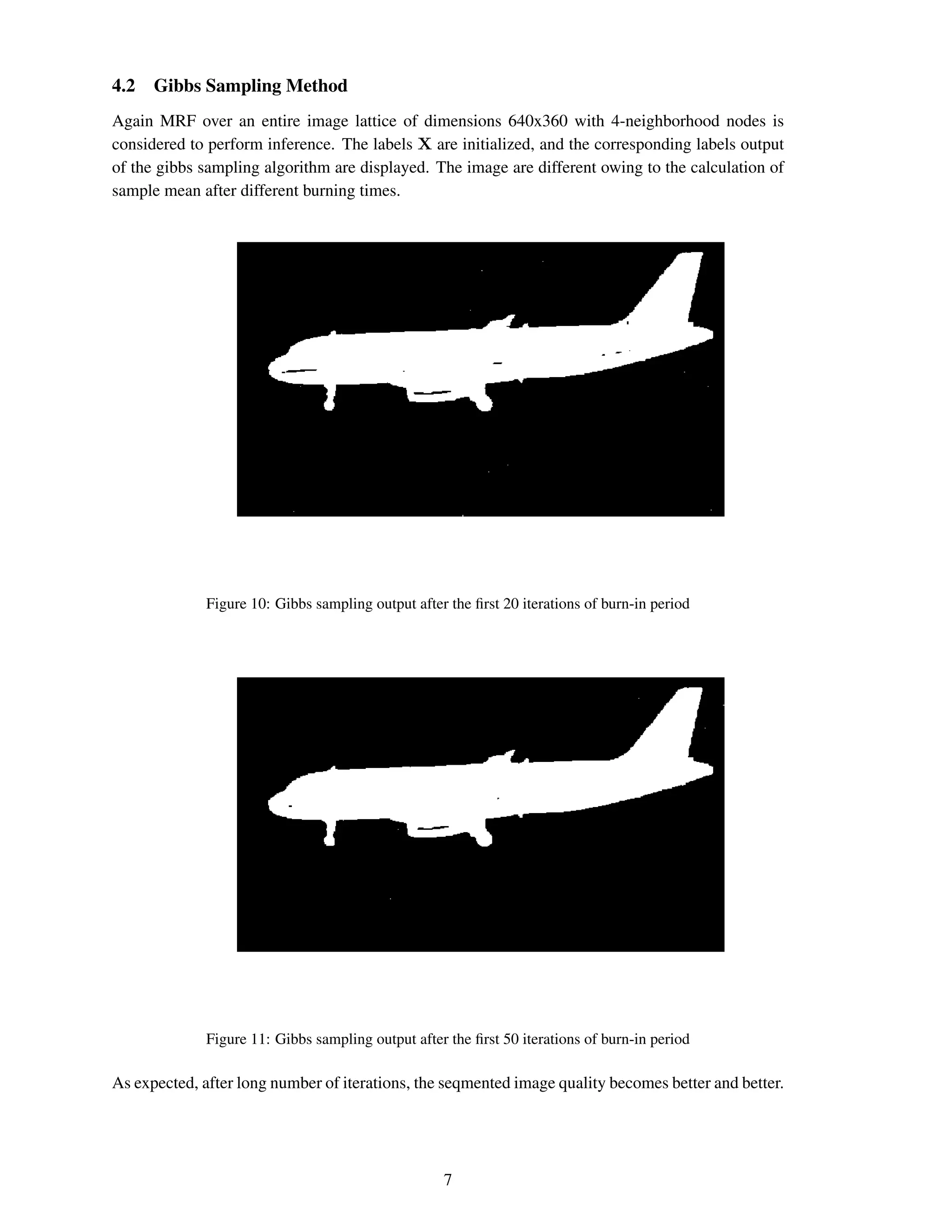 4.2 Gibbs Sampling Method

Again MRF over an entire image lattice of dimensions 640x360 with 4-neighborhood nodes is considered to perform inference. The labels $\mathbf{X}$ are initialized, and the corresponding labels output of the gibbs sampling algorithm are displayed. The image are different owing to the calculation of sample mean after different burning times.

Figure 10: Gibbs sampling output after the first 20 iterations of burn-in period

Figure 11: Gibbs sampling output after the first 50 iterations of burn-in period

As expected, after long number of iterations, the seqmented image quality becomes better and better.

7