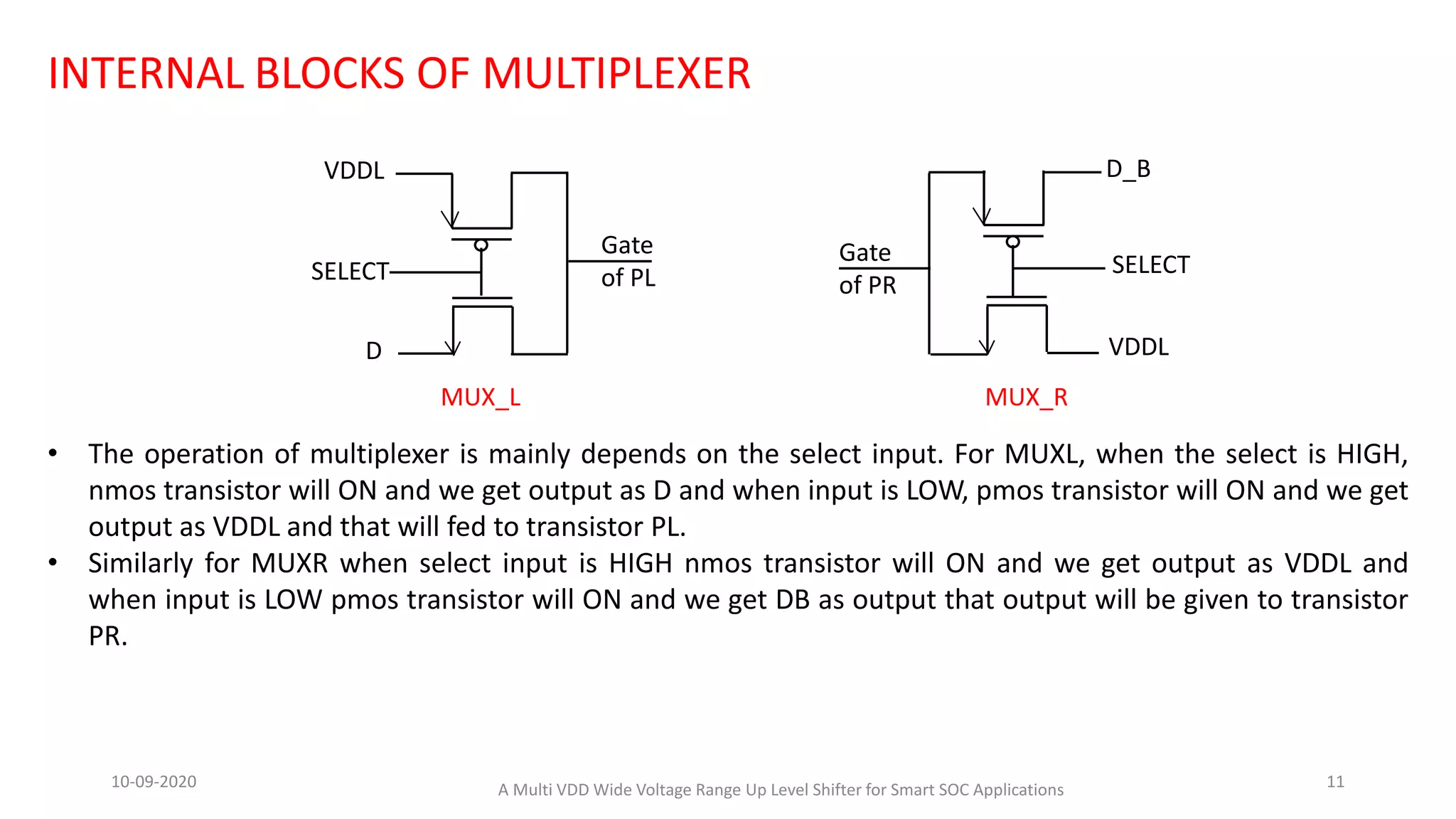 INTERNAL BLOCKS OF MULTIPLEXER

VDDL

SELECT

D

Gate of PL

MUX_L

D_B

Gate of PR

SELECT

VDDL

MUX_R

• The operation of multiplexer is mainly depends on the select input. For MUXL, when the select is HIGH, nmos transistor will ON and we get output as D and when input is LOW, pmos transistor will ON and we get output as VDDL and that will fed to transistor PL.
• Similarly for MUXR when select input is HIGH nmos transistor will ON and we get output as VDDL and when input is LOW pmos transistor will ON and we get DB as output that output will be given to transistor PR.

10-09-2020

A Multi VDD Wide Voltage Range Up Level Shifter for Smart SOC Applications

11