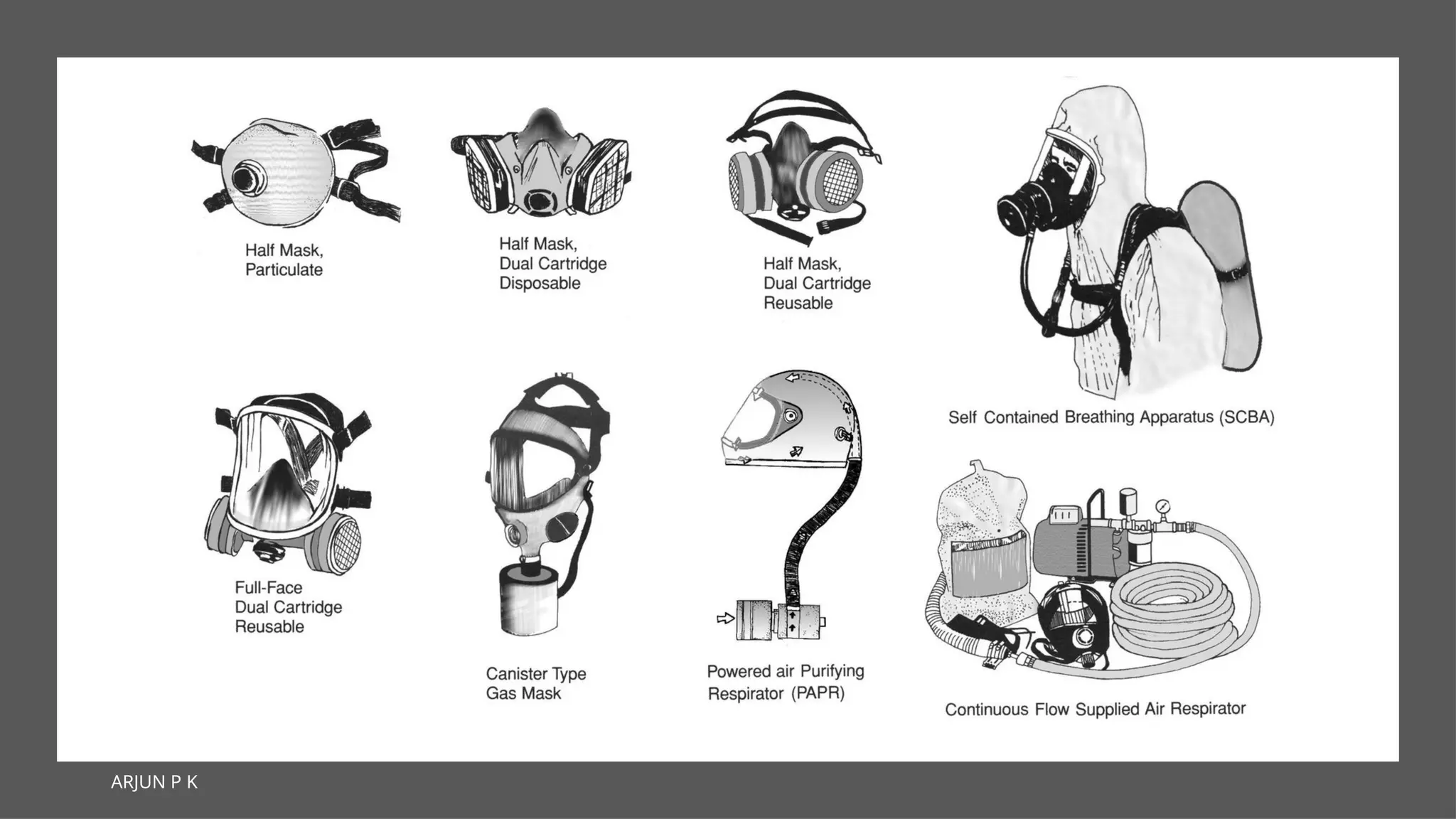 Half Mask, Particulate

Half Mask, Dual Cartridge Disposable

Half Mask, Dual Cartridge Reusable

Self Contained Breathing Apparatus (SCBA)

Full-Face Dual Cartridge Reusable

Canister Type Gas Mask

Powered air Purifying Respirator (PAPR)

Continuous Flow Supplied Air Respirator

ARJUN P K