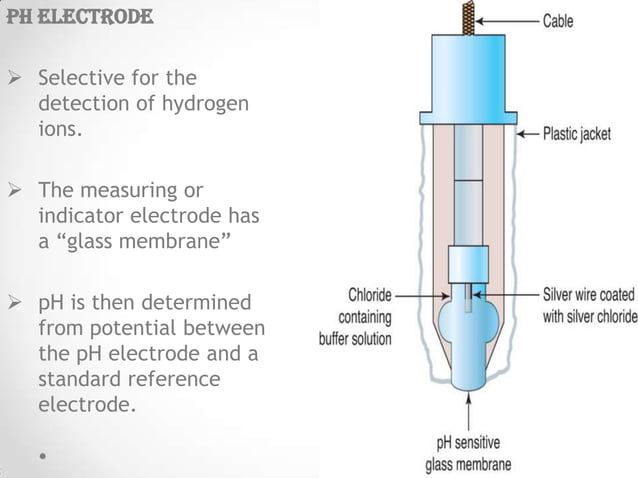 PH ELECTRODE

➢ Selective for the detection of hydrogen ions.

➢ The measuring or indicator electrode has a “glass membrane”

➢ pH is then determined from potential between the pH electrode and a standard reference electrode.

•

Cable

Plastic jacket

Chloride containing buffer solution

Silver wire coated with silver chloride

pH sensitive glass membrane