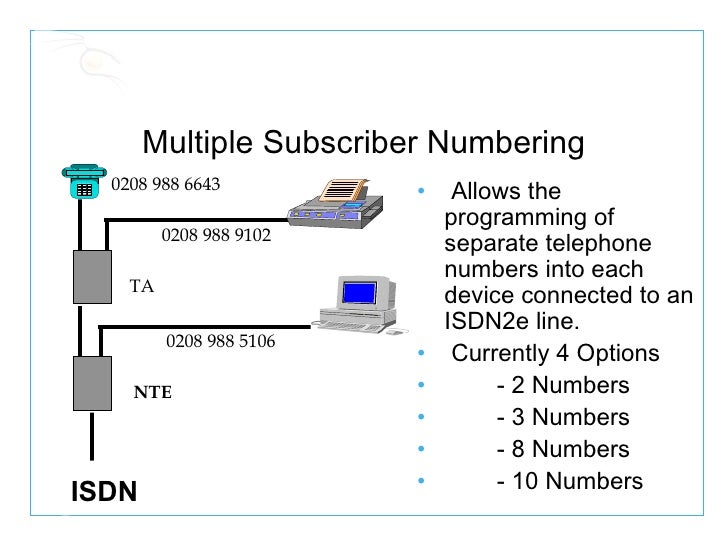 Multiple Subscriber Numbering

0208 988 6643

0208 988 9102

TA

0208 988 5106

NTE

ISDN

• Allows the programming of separate telephone numbers into each device connected to an ISDN2e line.
• Currently 4 Options
• - 2 Numbers
• - 3 Numbers
• - 8 Numbers
• - 10 Numbers