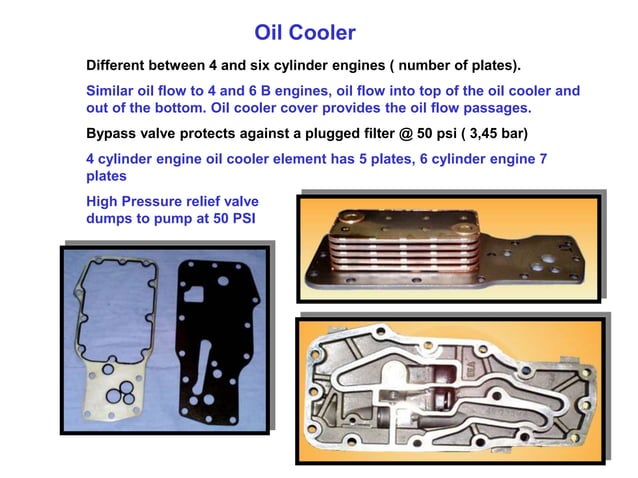 Oil Cooler

Different between 4 and six cylinder engines ( number of plates).

Similar oil flow to 4 and 6 B engines, oil flow into top of the oil cooler and out of the bottom. Oil cooler cover provides the oil flow passages.

Bypass valve protects against a plugged filter @ 50 psi ( 3,45 bar)

4 cylinder engine oil cooler element has 5 plates, 6 cylinder engine 7 plates

High Pressure relief valve dumps to pump at 50 PSI