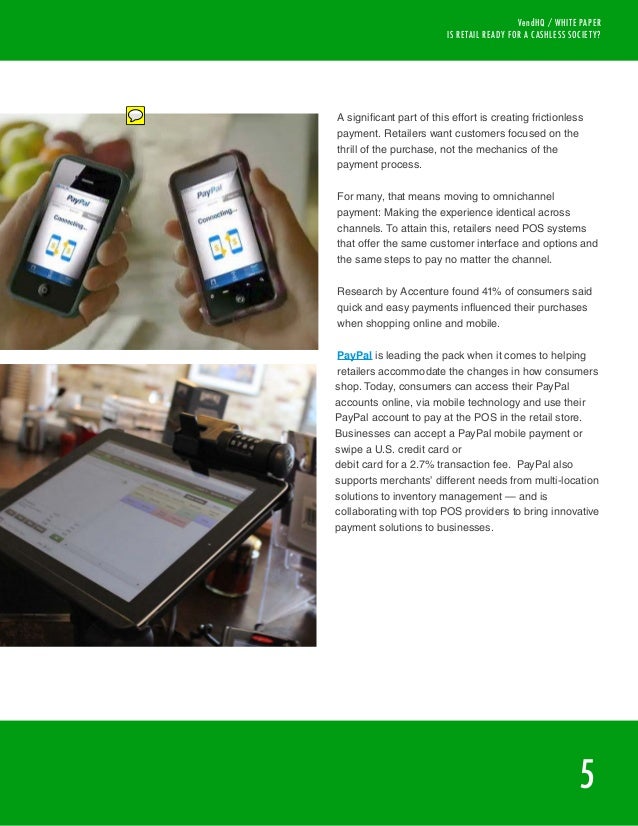 VendHQ / WHITE PAPER
IS RETAIL READY FOR A CASHLESS SOCIETY?

PayPal
Connecting...

PayPal
Connecting...

A significant part of this effort is creating frictionless payment. Retailers want customers focused on the thrill of the purchase, not the mechanics of the payment process.

For many, that means moving to omnichannel payment: Making the experience identical across channels. To attain this, retailers need POS systems that offer the same customer interface and options and the same steps to pay no matter the channel.

Research by Accenture found 41% of consumers said quick and easy payments influenced their purchases when shopping online and mobile.

PayPal is leading the pack when it comes to helping retailers accommodate the changes in how consumers shop. Today, consumers can access their PayPal accounts online, via mobile technology and use their PayPal account to pay at the POS in the retail store. Businesses can accept a PayPal mobile payment or swipe a U.S. credit card or
debit card for a 2.7% transaction fee. PayPal also supports merchants' different needs from multi-location solutions to inventory management — and is collaborating with top POS providers to bring innovative payment solutions to businesses.

5