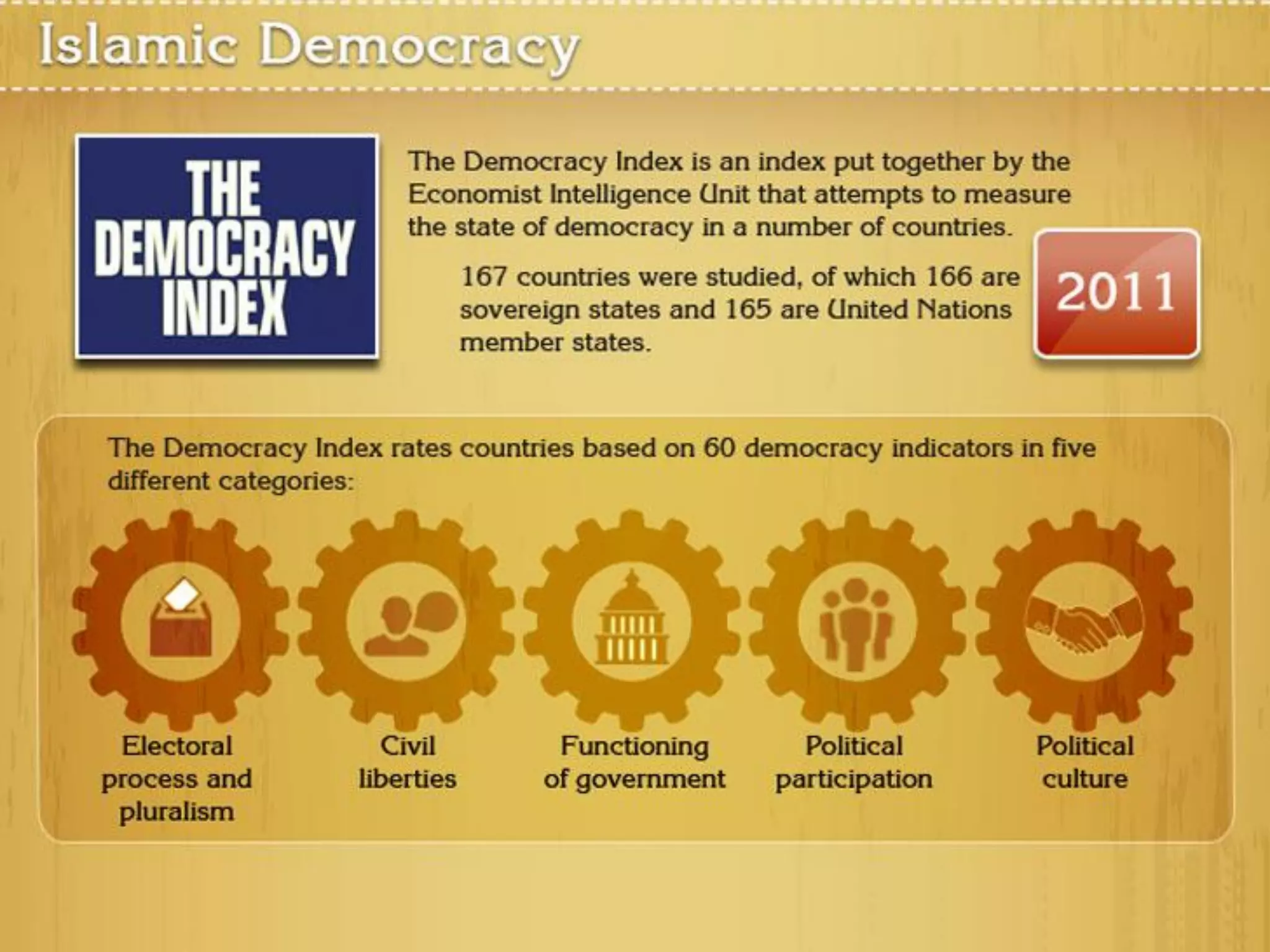 Islamic Democracy

THE DEMOCRACY INDEX

The Democracy Index is an index put together by the Economist Intelligence Unit that attempts to measure the state of democracy in a number of countries.

167 countries were studied, of which 166 are sovereign states and 165 are United Nations member states.

2011

The Democracy Index rates countries based on 60 democracy indicators in five different categories:

Electoral process and pluralism

Civil liberties

Functioning of government

Political participation

Political culture