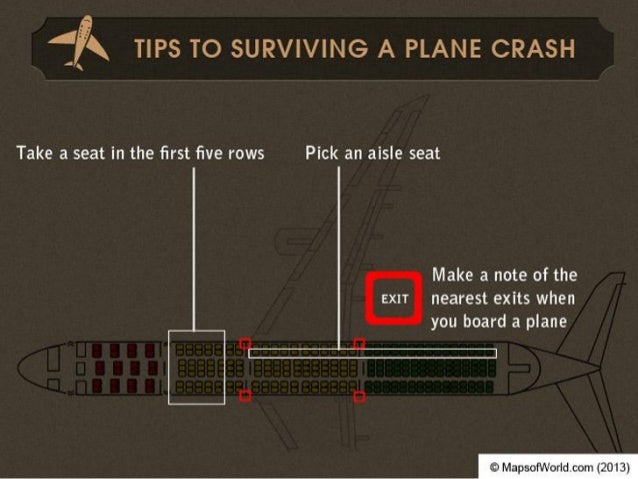 TIPS TO SURVIVING A PLANE CRASH

Take a seat in the first five rows

Pick an aisle seat

EXIT

Make a note of the nearest exits when you board a plane

© MapsofWorld.com (2013)