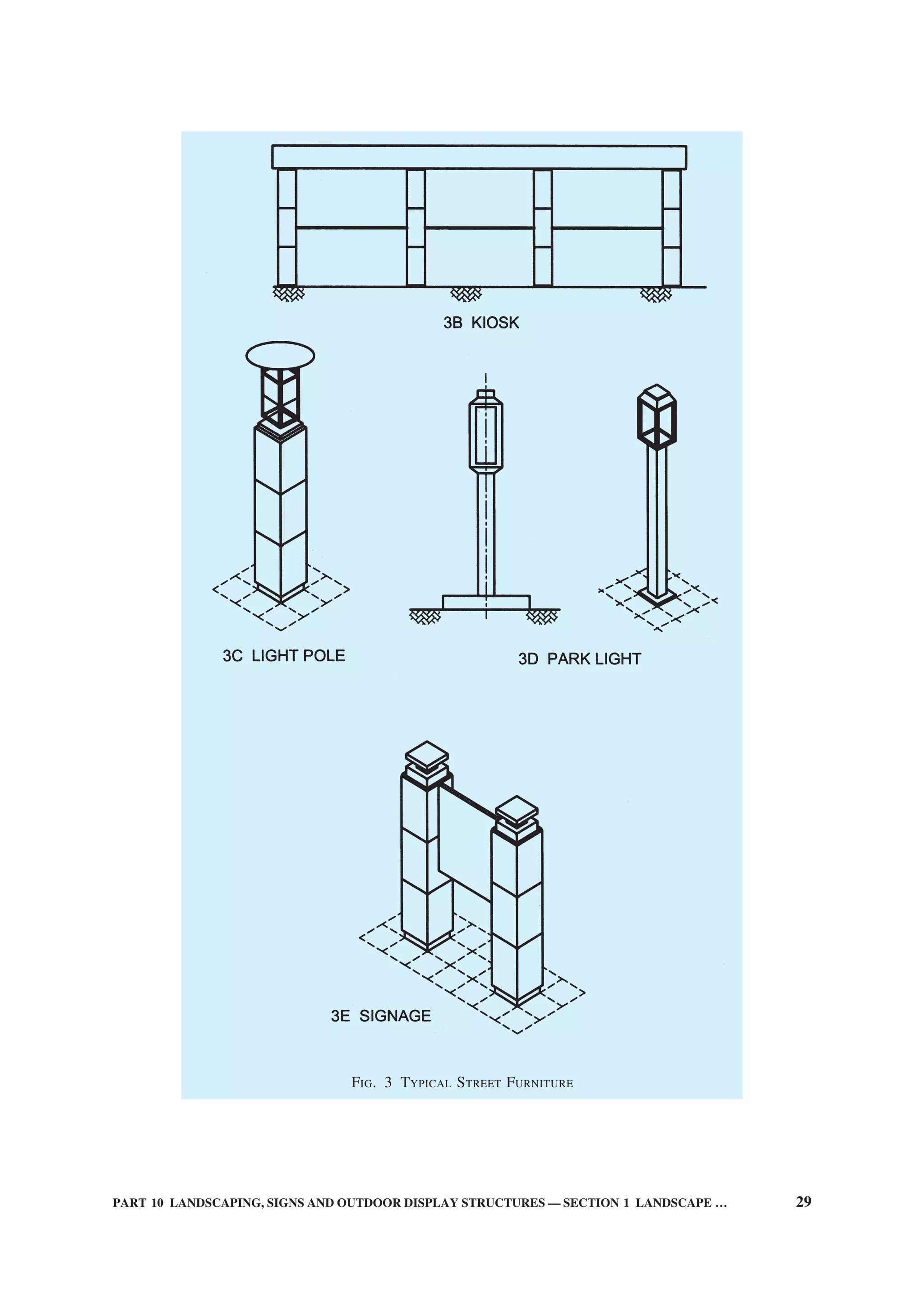 3B KIOSK

3C LIGHT POLE

3D PARK LIGHT

3E SIGNAGE

FIG. 3 TYPICAL STREET FURNITURE

PART 10 LANDSCAPING, SIGNS AND OUTDOOR DISPLAY STRUCTURES — SECTION 1 LANDSCAPE …

29