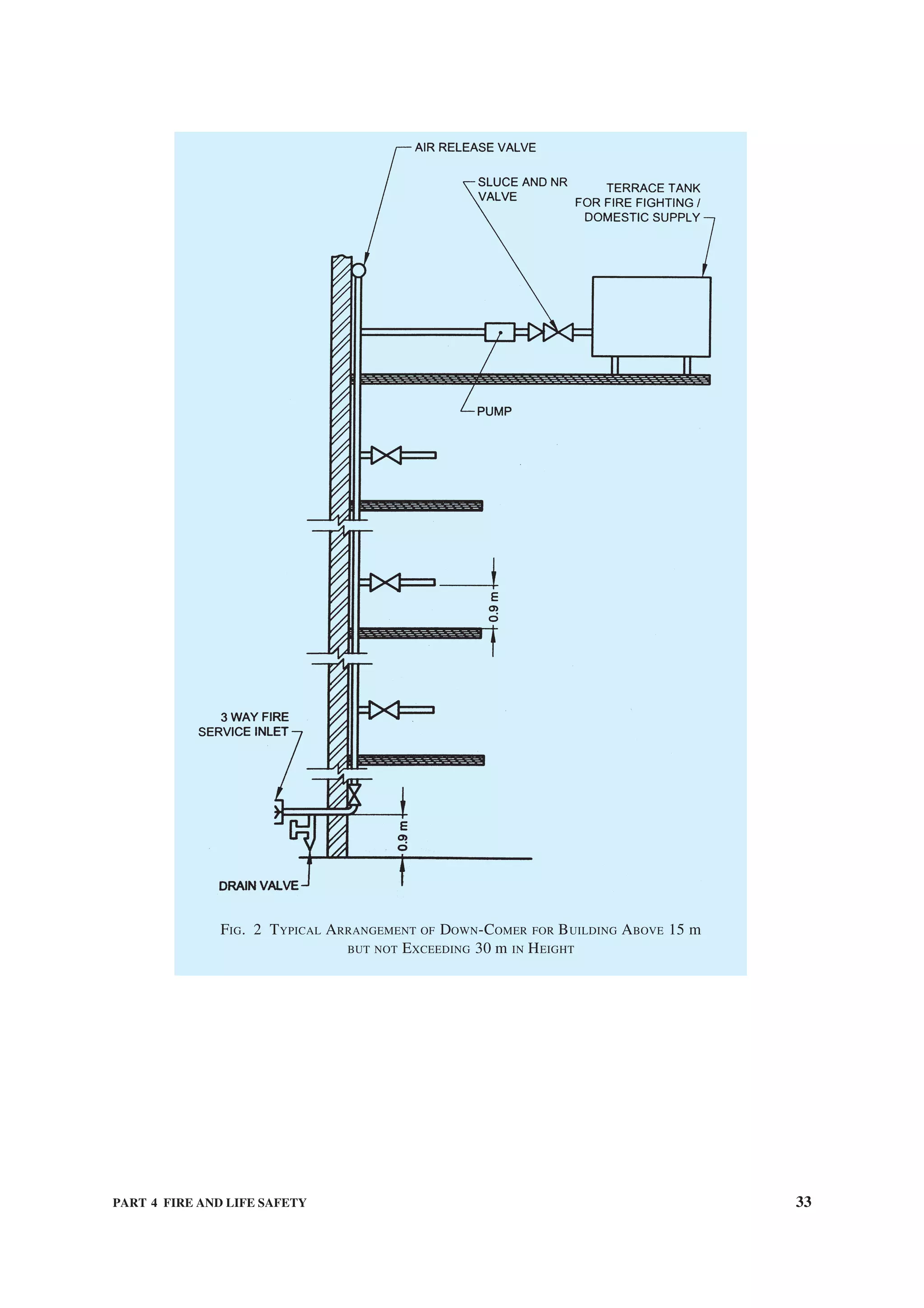 AIR RELEASE VALVE

SLUCE AND NR VALVE

TERRACE TANK FOR FIRE FIGHTING / DOMESTIC SUPPLY

PUMP

0.9 m

3 WAY FIRE SERVICE INLET

0.9 m

DRAIN VALVE

FIG. 2 TYPICAL ARRANGEMENT OF DOWN-COMER FOR BUILDING ABOVE 15 m BUT NOT EXCEEDING 30 m IN HEIGHT

PART 4 FIRE AND LIFE SAFETY

33