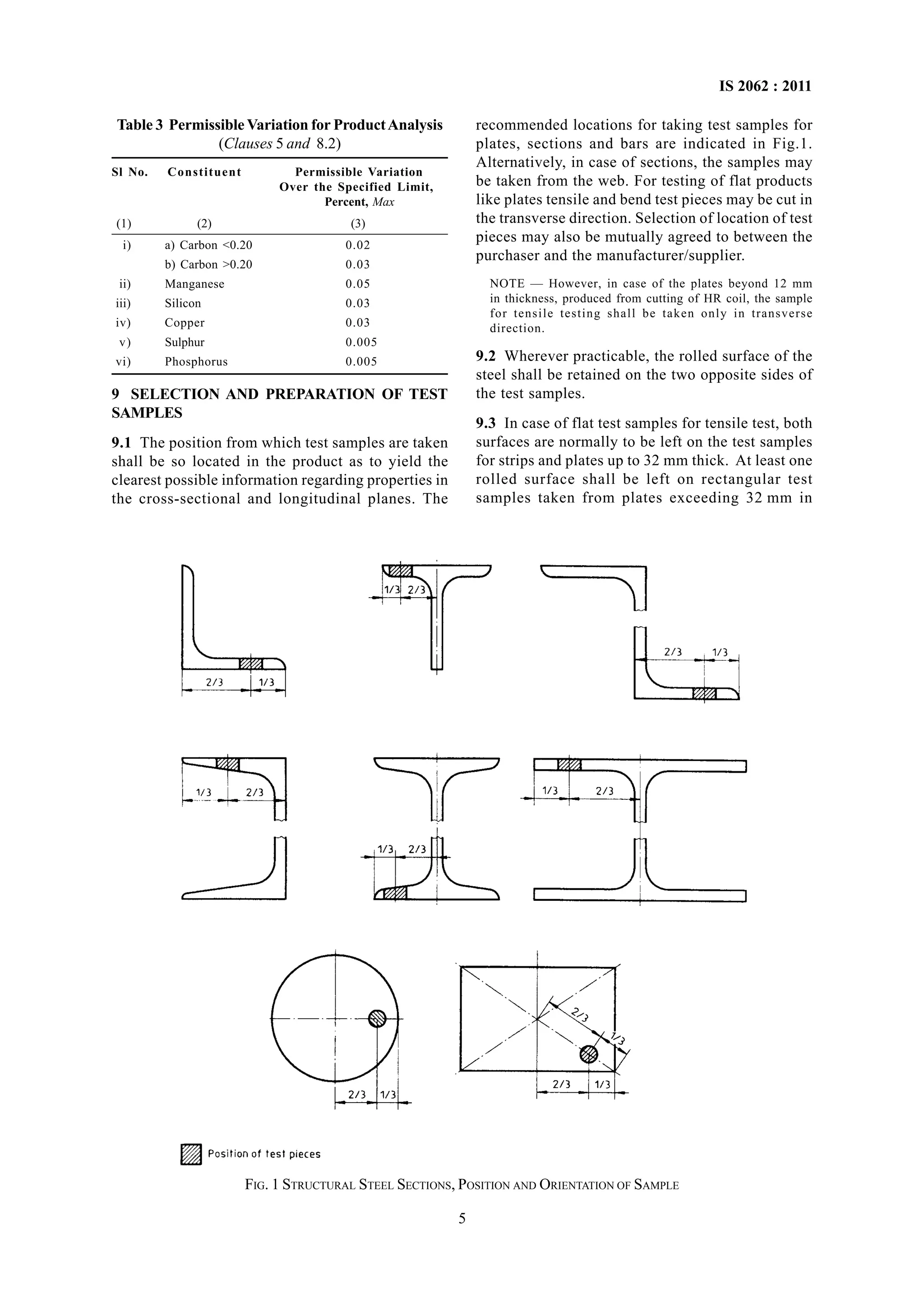 IS 2062 : 2011

Table 3 Permissible Variation for Product Analysis
(Clauses 5 and 8.2)

| Sl No. | Constituent | Permissible Variation Over the Specified Limit, Percent, Max |
|---|---|---|
| (1) | (2) | (3) |
| i) | a) Carbon <0.20 | 0.02 |
| | b) Carbon >0.20 | 0.03 |
| ii) | Manganese | 0.05 |
| iii) | Silicon | 0.03 |
| iv) | Copper | 0.03 |
| v) | Sulphur | 0.005 |
| vi) | Phosphorus | 0.005 |

9 SELECTION AND PREPARATION OF TEST SAMPLES

9.1 The position from which test samples are taken shall be so located in the product as to yield the clearest possible information regarding properties in the cross-sectional and longitudinal planes. The recommended locations for taking test samples for plates, sections and bars are indicated in Fig.1. Alternatively, in case of sections, the samples may be taken from the web. For testing of flat products like plates tensile and bend test pieces may be cut in the transverse direction. Selection of location of test pieces may also be mutually agreed to between the purchaser and the manufacturer/supplier.

NOTE — However, in case of the plates beyond 12 mm in thickness, produced from cutting of HR coil, the sample for tensile testing shall be taken only in transverse direction.

9.2 Wherever practicable, the rolled surface of the steel shall be retained on the two opposite sides of the test samples.

9.3 In case of flat test samples for tensile test, both surfaces are normally to be left on the test samples for strips and plates up to 32 mm thick. At least one rolled surface shall be left on rectangular test samples taken from plates exceeding 32 mm in

2/3 1/3
1/3 2/3
2/3 1/3
1/3 2/3
1/3 2/3
1/3 2/3
2/3 1/3
2/3 1/3
2/3 1/3

Position of test pieces

FIG. 1 STRUCTURAL STEEL SECTIONS, POSITION AND ORIENTATION OF SAMPLE

5