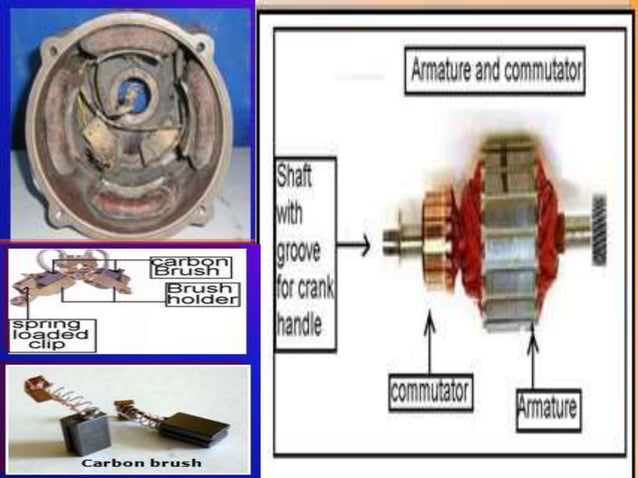 carbon Brush

Brush holder

spring loaded clip

Carbon brush

Armature and commutator

Shaft with groove for crank handle

commutator

Armature