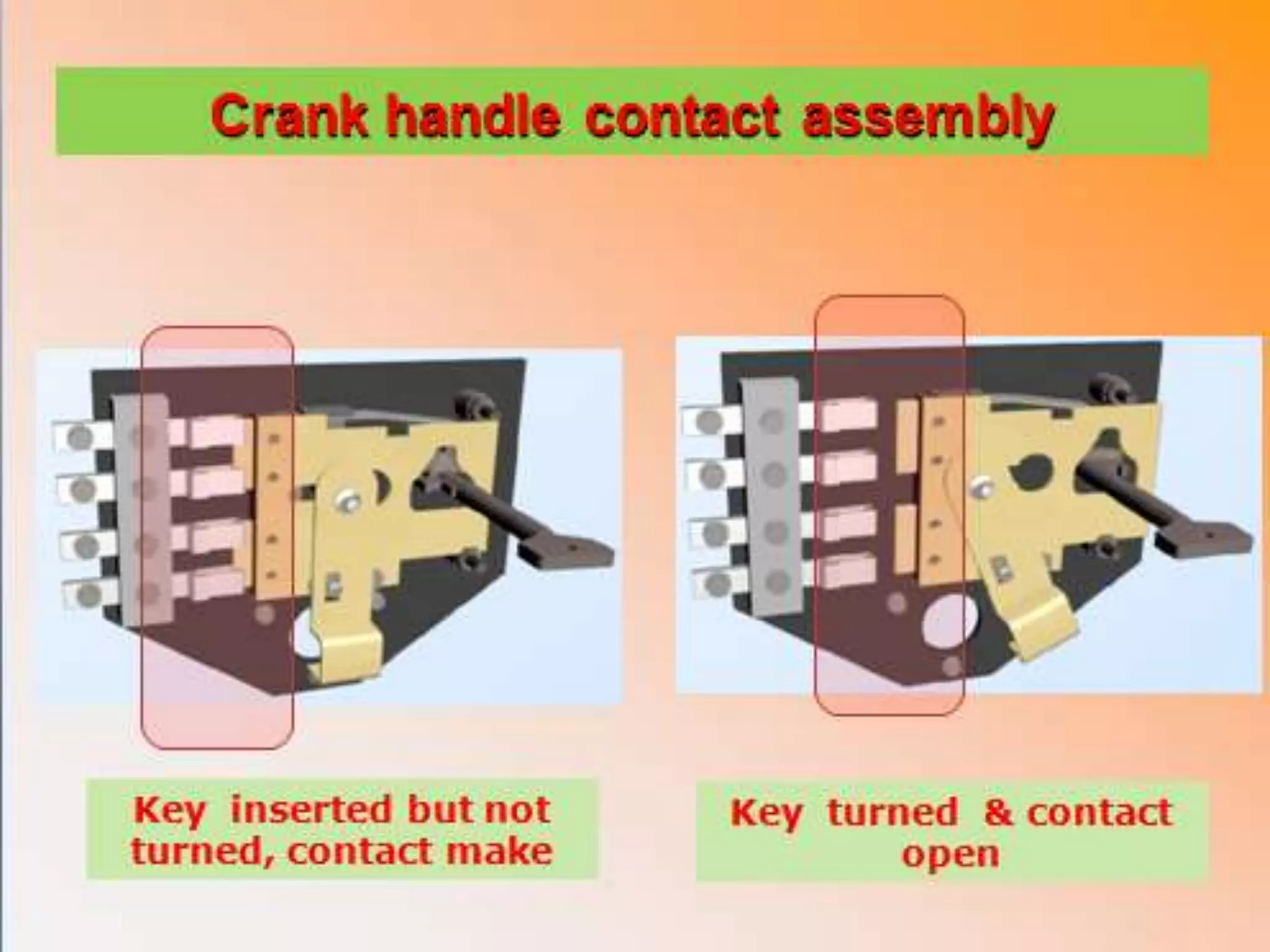 Crank handle contact assembly

Key inserted but not turned, contact make

Key turned & contact open