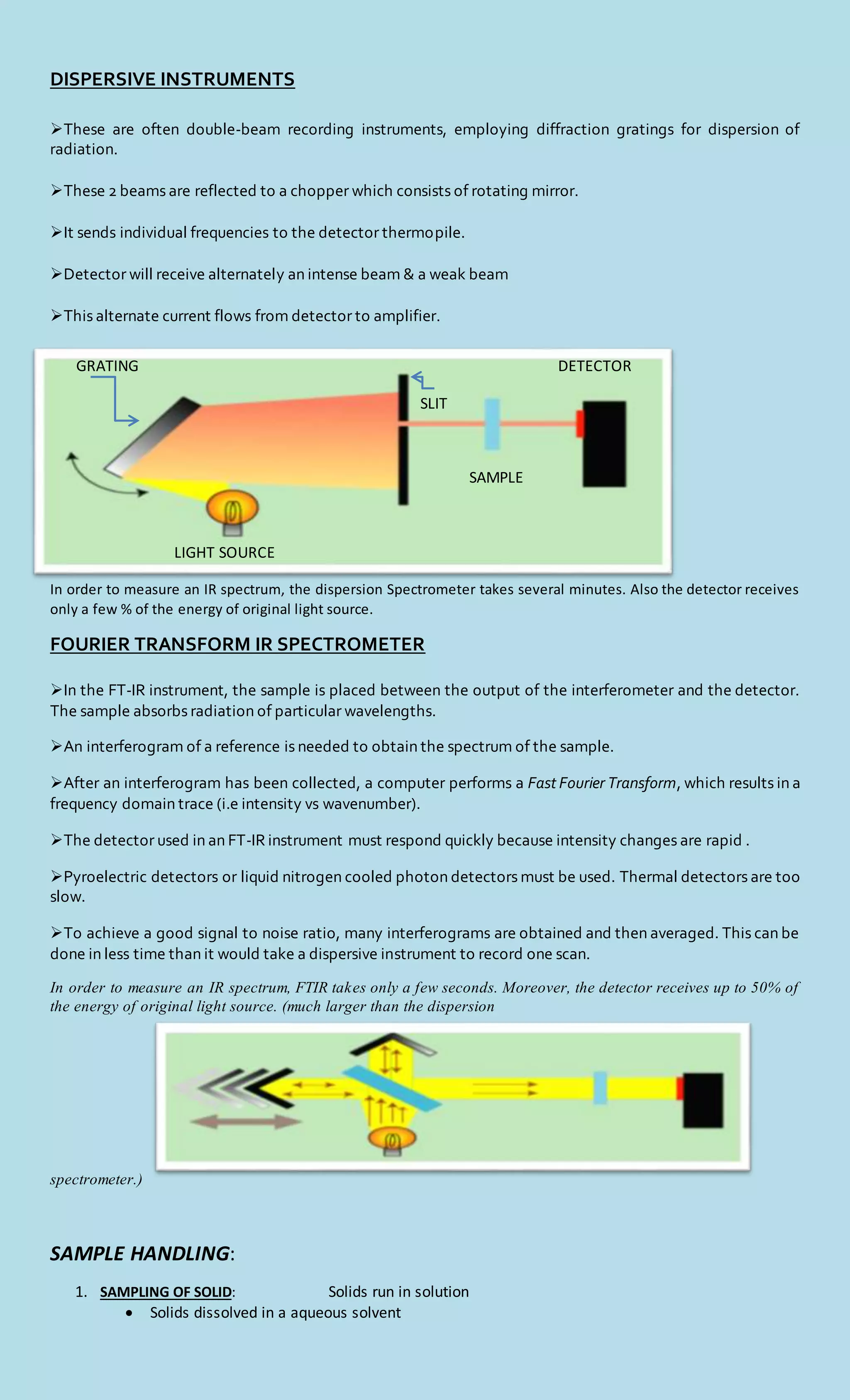 DISPERSIVE INSTRUMENTS

➢These are often double-beam recording instruments, employing diffraction gratings for dispersion of radiation.

➢These 2 beams are reflected to a chopper which consists of rotating mirror.

➢It sends individual frequencies to the detector thermopile.

➢Detector will receive alternately an intense beam & a weak beam

➢This alternate current flows from detector to amplifier.

GRATING

DETECTOR

SLIT

SAMPLE

LIGHT SOURCE

In order to measure an IR spectrum, the dispersion Spectrometer takes several minutes. Also the detector receives only a few % of the energy of original light source.

FOURIER TRANSFORM IR SPECTROMETER

➢In the FT-IR instrument, the sample is placed between the output of the interferometer and the detector. The sample absorbs radiation of particular wavelengths.

➢An interferogram of a reference is needed to obtain the spectrum of the sample.

➢After an interferogram has been collected, a computer performs a Fast Fourier Transform, which results in a frequency domain trace (i.e intensity vs wavenumber).

➢The detector used in an FT-IR instrument must respond quickly because intensity changes are rapid .

➢Pyroelectric detectors or liquid nitrogen cooled photon detectors must be used. Thermal detectors are too slow.

➢To achieve a good signal to noise ratio, many interferograms are obtained and then averaged. This can be done in less time than it would take a dispersive instrument to record one scan.

In order to measure an IR spectrum, FTIR takes only a few seconds. Moreover, the detector receives up to 50% of the energy of original light source. (much larger than the dispersion spectrometer.)

SAMPLE HANDLING:

1. SAMPLING OF SOLID: Solids run in solution
• Solids dissolved in a aqueous solvent