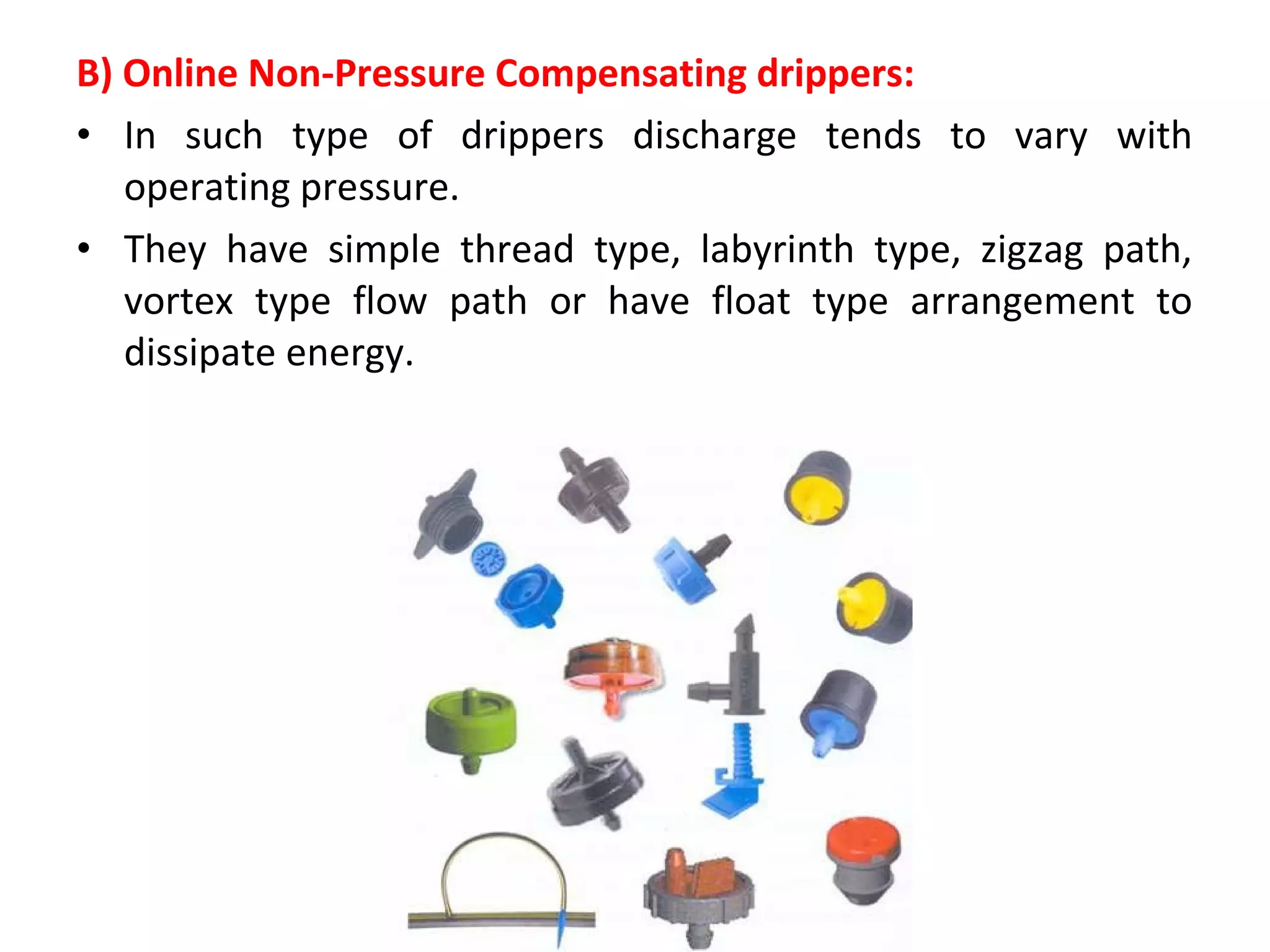 B) Online Non-Pressure Compensating drippers:

• In such type of drippers discharge tends to vary with operating pressure.

• They have simple thread type, labyrinth type, zigzag path, vortex type flow path or have float type arrangement to dissipate energy.