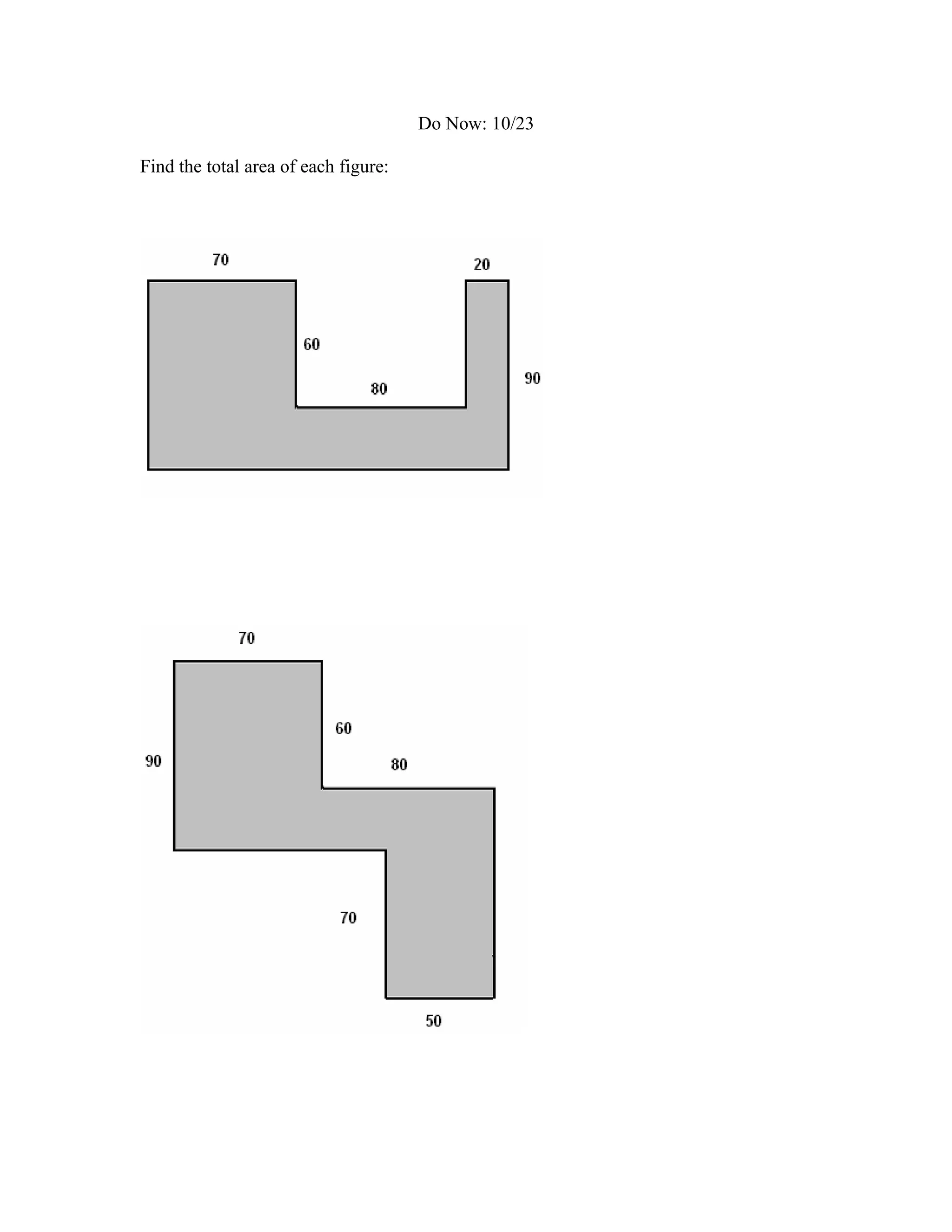 Do Now: 10/23

Find the total area of each figure:

70
20
60
80
90

70
60
90
80
70
50