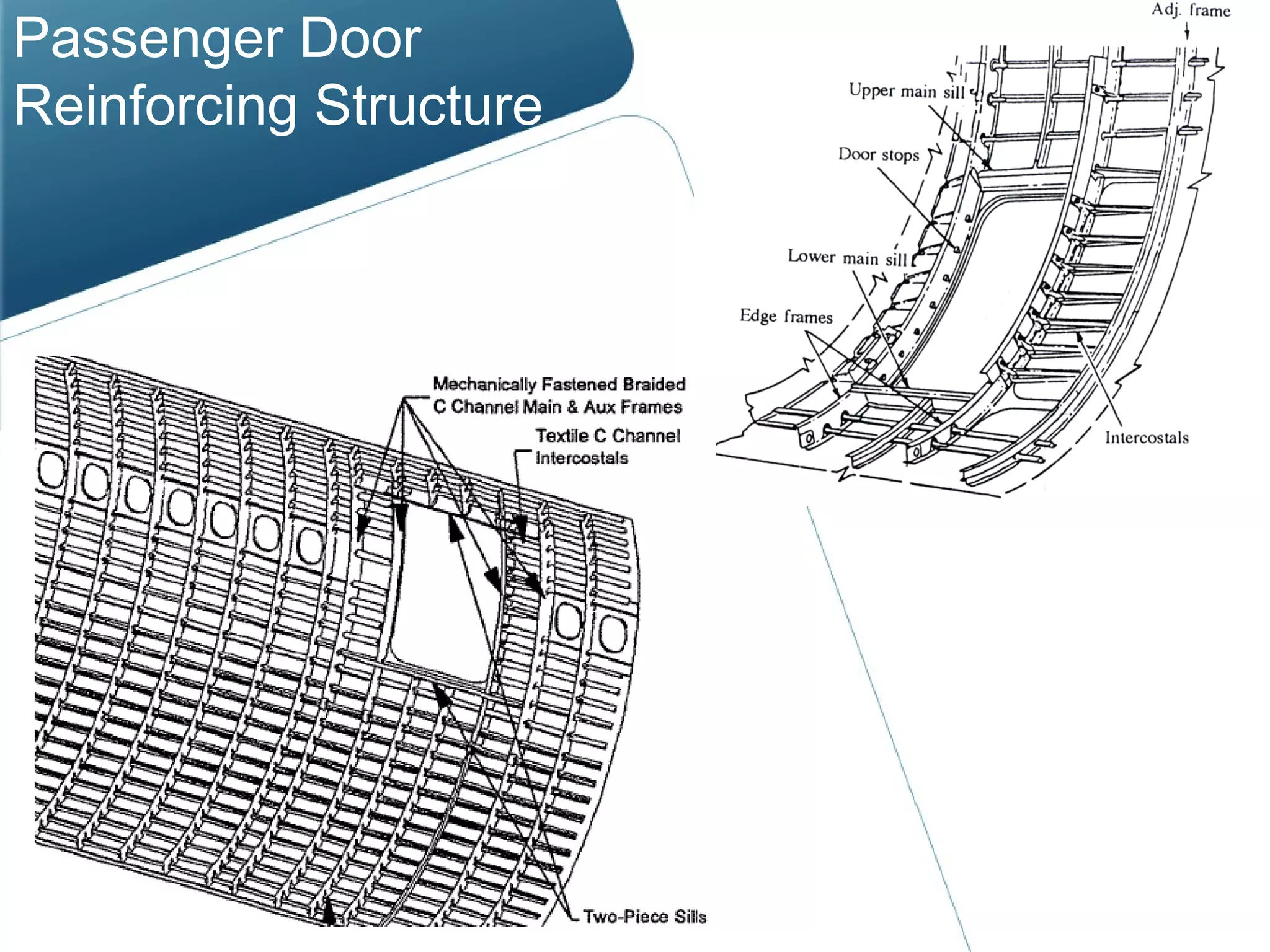 Passenger Door Reinforcing Structure

Adj. frame

Upper main sill

Door stops

Lower main sill

Edge frames

Intercostals

Mechanically Fastened Braided C Channel Main & Aux Frames

Textile C Channel Intercostals

Two-Piece Sills