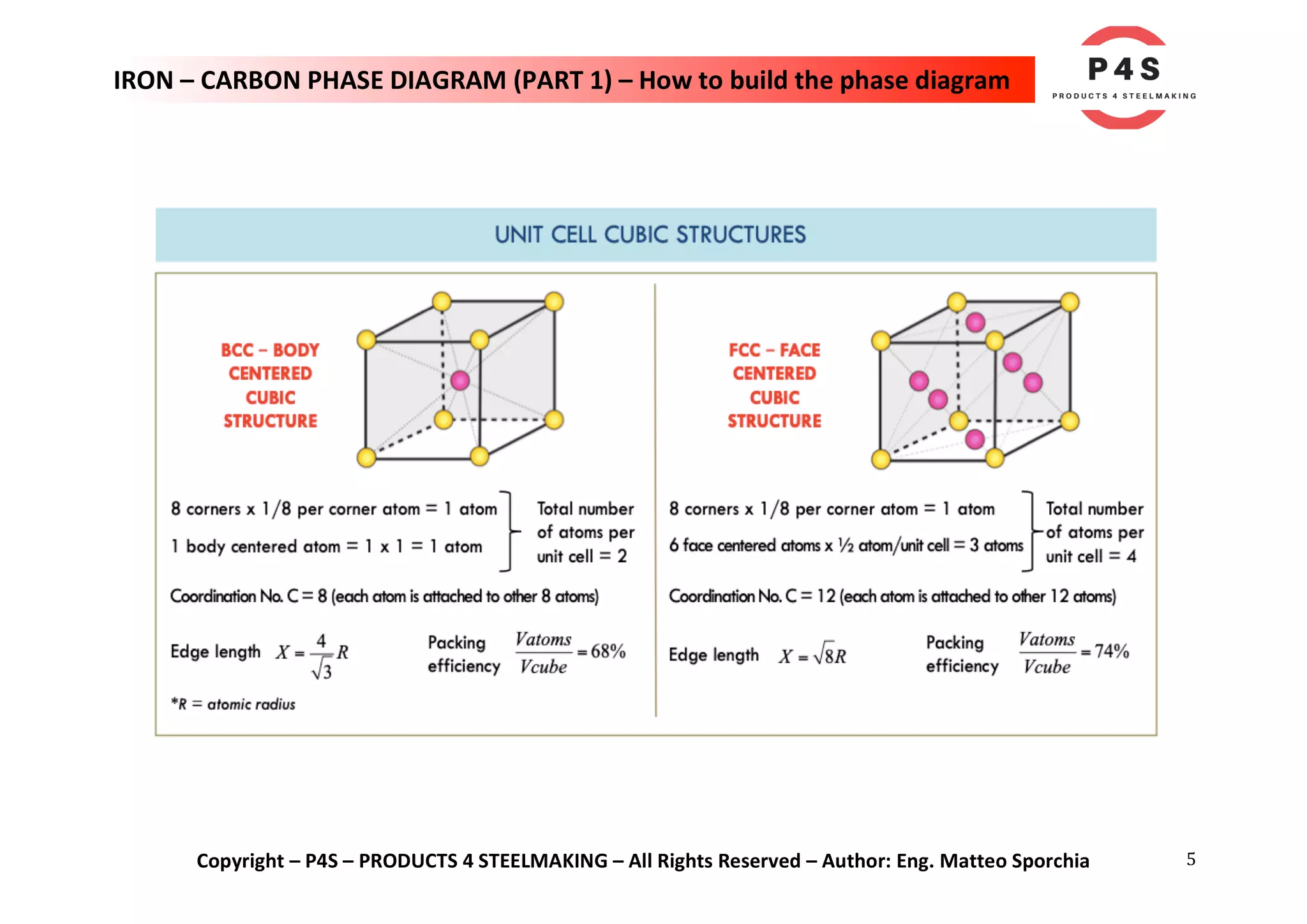 IRON – CARBON PHASE DIAGRAM (PART 1) – How to build the phase diagram

P4S
PRODUCTS 4 STEELMAKING

UNIT CELL CUBIC STRUCTURES

BCC – BODY CENTERED CUBIC STRUCTURE

8 corners x 1/8 per corner atom = 1 atom
1 body centered atom = 1 x 1 = 1 atom
Total number of atoms per unit cell = 2

Coordination No. C = 8 (each atom is attached to other 8 atoms)

Edge length $X = \frac{4}{\sqrt{3}}R$

Packing efficiency $\frac{Vatoms}{Vcube} = 68\%$

*R = atomic radius

FCC – FACE CENTERED CUBIC STRUCTURE

8 corners x 1/8 per corner atom = 1 atom
6 face centered atoms x ½ atom/unit cell = 3 atoms
Total number of atoms per unit cell = 4

Coordination No. C = 12 (each atom is attached to other 12 atoms)

Edge length $X = \sqrt{8}R$

Packing efficiency $\frac{Vatoms}{Vcube} = 74\%$

Copyright – P4S – PRODUCTS 4 STEELMAKING – All Rights Reserved – Author: Eng. Matteo Sporchia

5