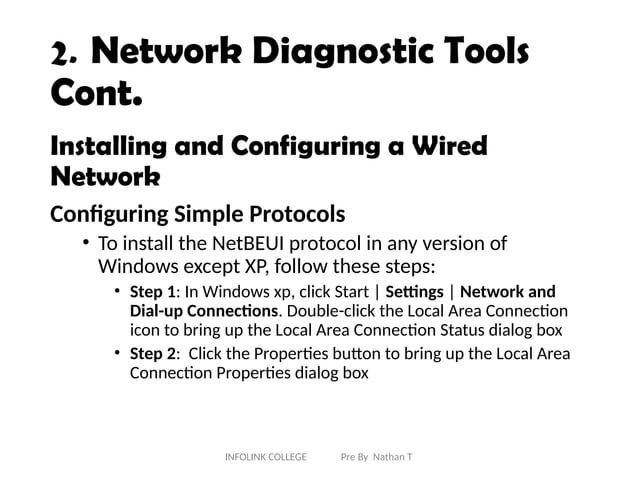 2. Network Diagnostic Tools Cont.

Installing and Configuring a Wired Network

Configuring Simple Protocols

• To install the NetBEUI protocol in any version of Windows except XP, follow these steps:

• Step 1: In Windows xp, click Start | Settings | Network and Dial-up Connections. Double-click the Local Area Connection icon to bring up the Local Area Connection Status dialog box

• Step 2: Click the Properties button to bring up the Local Area Connection Properties dialog box

INFOLINK COLLEGE Pre By Nathan T