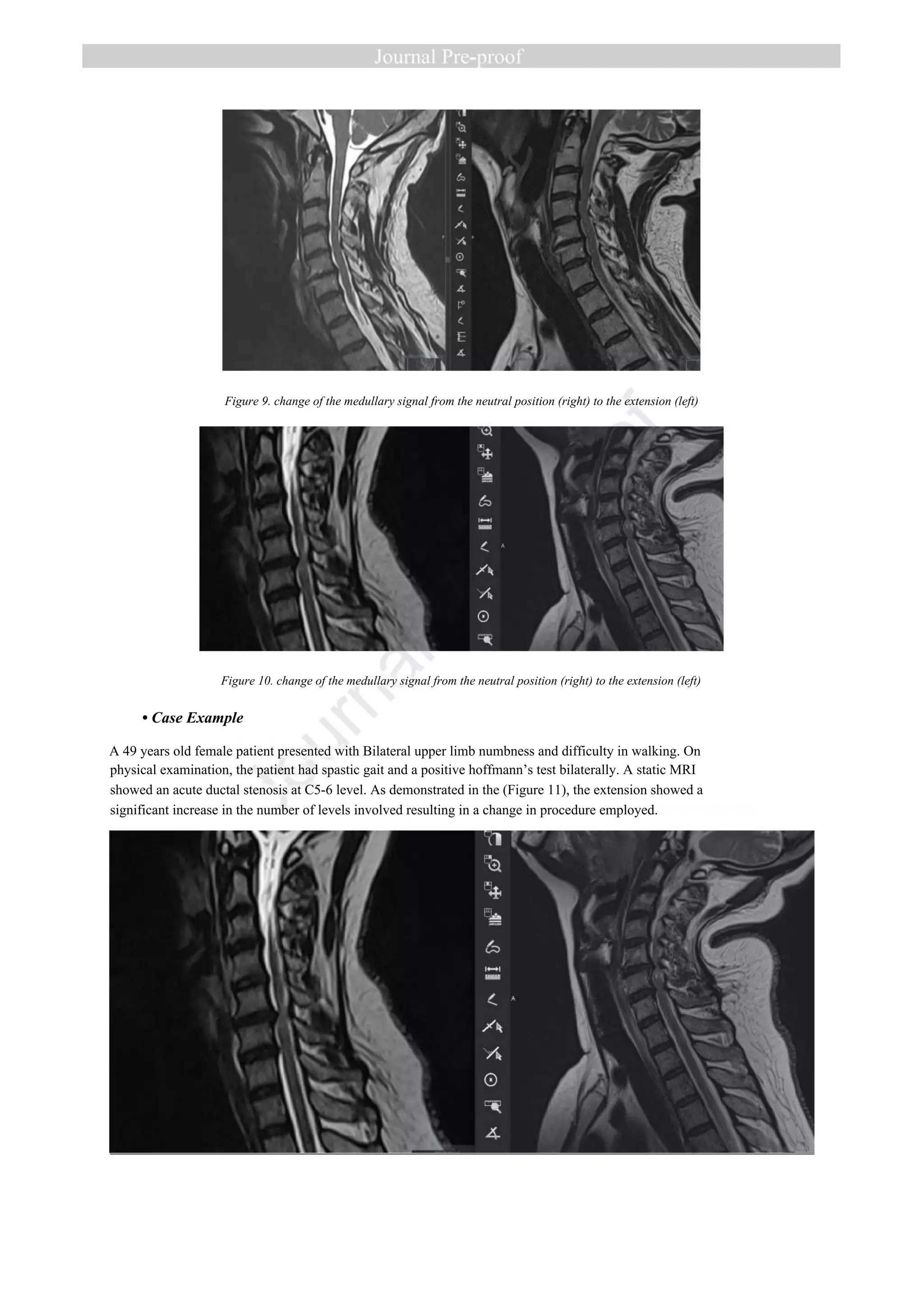 Journal Pre-proof

Figure 9. change of the medullary signal from the neutral position (right) to the extension (left)

A

Figure 10. change of the medullary signal from the neutral position (right) to the extension (left)

• Case Example

A 49 years old female patient presented with Bilateral upper limb numbness and difficulty in walking. On physical examination, the patient had spastic gait and a positive hoffmann's test bilaterally. A static MRI showed an acute ductal stenosis at C5-6 level. As demonstrated in the (Figure 11), the extension showed a significant increase in the number of levels involved resulting in a change in procedure employed.

A

Journal Pre-proof