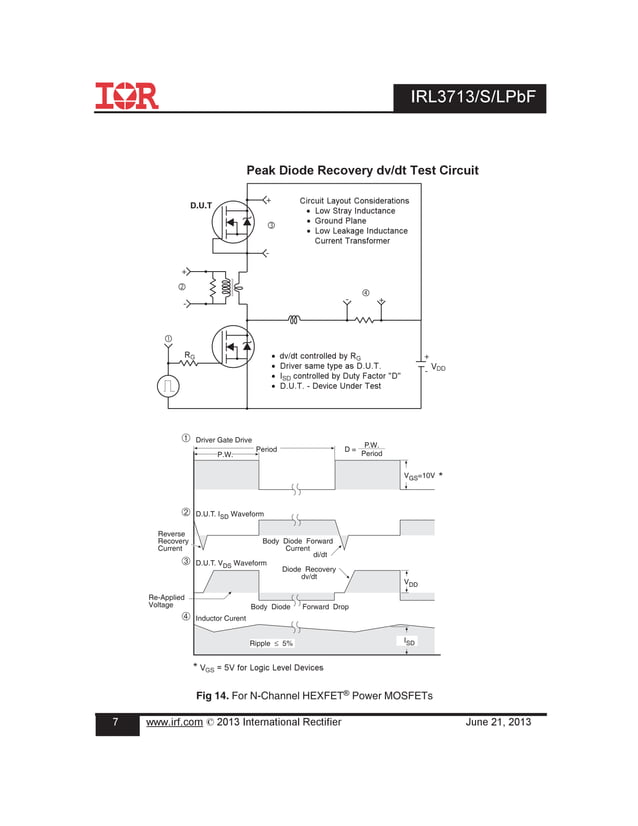 IOR

IRL3713/S/LPbF

Peak Diode Recovery dv/dt Test Circuit

D.U.T

+

③

-

Circuit Layout Considerations
• Low Stray Inductance
• Ground Plane
• Low Leakage Inductance Current Transformer

+

②

-

④

①

$R_G$

• dv/dt controlled by $R_G$
• Driver same type as D.U.T.
• $I_{SD}$ controlled by Duty Factor "D"
• D.U.T. - Device Under Test

+

-

$V_{DD}$

① Driver Gate Drive

P.W.

Period

$D = \frac{P.W.}{Period}$

$V_{GS}$=10V *

② D.U.T. $I_{SD}$ Waveform

Reverse Recovery Current

Body Diode Forward Current

di/dt

③ D.U.T. $V_{DS}$ Waveform

Diode Recovery dv/dt

$V_{DD}$

Re-Applied Voltage

Body Diode Forward Drop

④ Inductor Curent

Ripple ≤ 5%

$I_{SD}$

* $V_{GS}$ = 5V for Logic Level Devices

Fig 14. For N-Channel HEXFET® Power MOSFETs

7

www.irf.com © 2013 International Rectifier

June 21, 2013