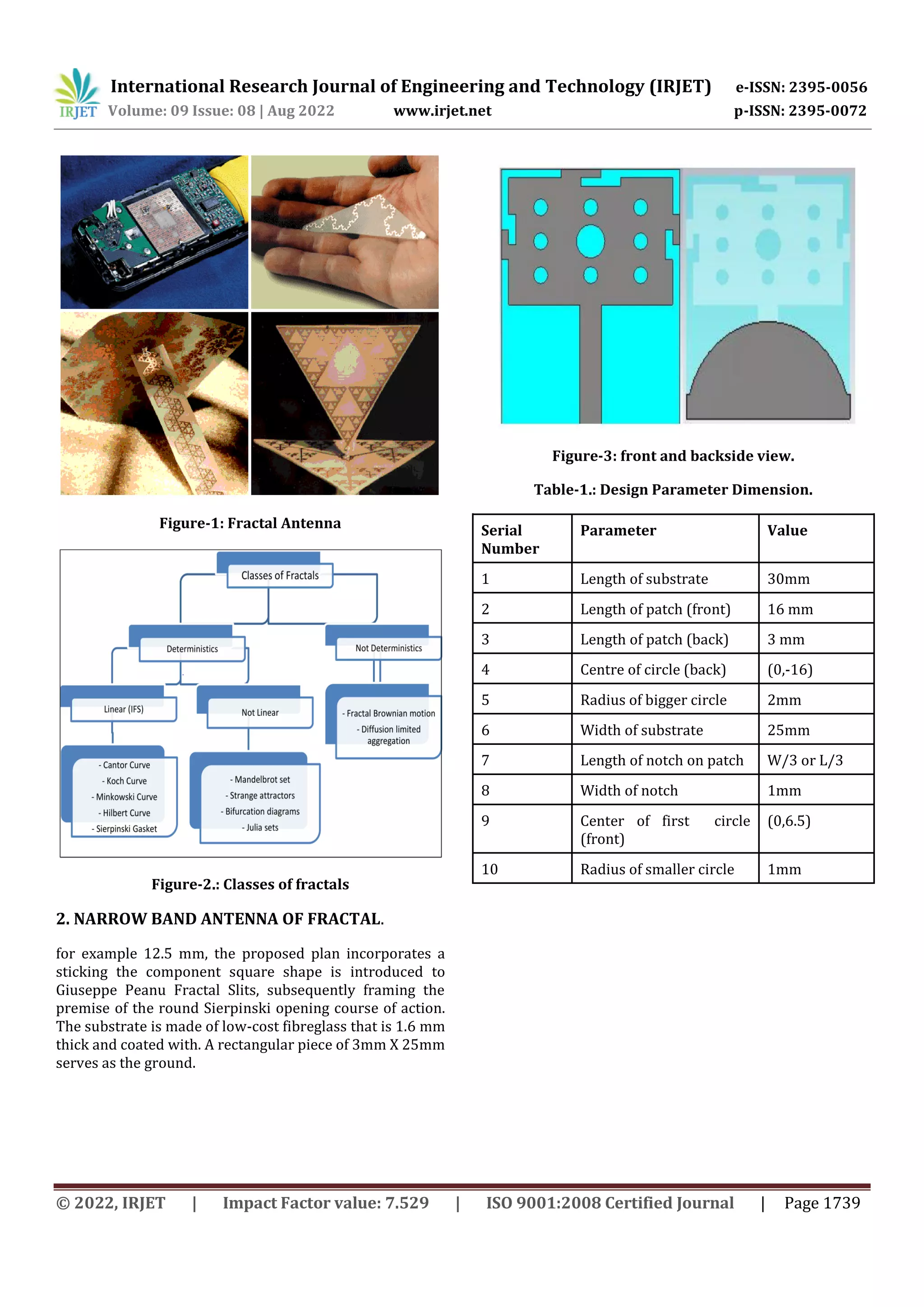 IRJET International Research Journal of Engineering and Technology (IRJET) e-ISSN: 2395-0056
Volume: 09 Issue: 08 | Aug 2022 www.irjet.net p-ISSN: 2395-0072

Figure-1: Fractal Antenna

Classes of Fractals

Deterministics

Not Deterministics

Linear (IFS)

Not Linear

- Fractal Brownian motion
- Diffusion limited aggregation

- Cantor Curve
- Koch Curve
- Minkowski Curve
- Hilbert Curve
- Sierpinski Gasket

- Mandelbrot set
- Strange attractors
- Bifurcation diagrams
- Julia sets

Figure-2.: Classes of fractals

2. NARROW BAND ANTENNA OF FRACTAL.

for example 12.5 mm, the proposed plan incorporates a sticking the component square shape is introduced to Giuseppe Peanu Fractal Slits, subsequently framing the premise of the round Sierpinski opening course of action. The substrate is made of low-cost fibreglass that is 1.6 mm thick and coated with. A rectangular piece of 3mm X 25mm serves as the ground.

Figure-3: front and backside view.

Table-1.: Design Parameter Dimension.

| Serial Number | Parameter | Value |
|---|---|---|
| 1 | Length of substrate | 30mm |
| 2 | Length of patch (front) | 16 mm |
| 3 | Length of patch (back) | 3 mm |
| 4 | Centre of circle (back) | (0,-16) |
| 5 | Radius of bigger circle | 2mm |
| 6 | Width of substrate | 25mm |
| 7 | Length of notch on patch | W/3 or L/3 |
| 8 | Width of notch | 1mm |
| 9 | Center of first circle (front) | (0,6.5) |
| 10 | Radius of smaller circle | 1mm |

© 2022, IRJET | Impact Factor value: 7.529 | ISO 9001:2008 Certified Journal | Page 1739