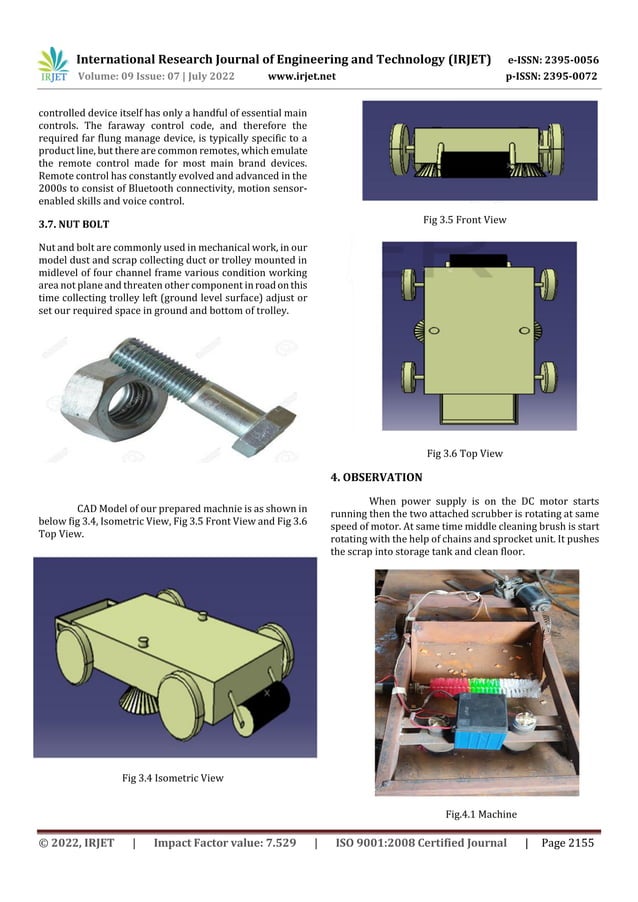 IRJET International Research Journal of Engineering and Technology (IRJET) e-ISSN: 2395-0056
Volume: 09 Issue: 07 | July 2022 www.irjet.net p-ISSN: 2395-0072

controlled device itself has only a handful of essential main controls. The faraway control code, and therefore the required far flung manage device, is typically specific to a product line, but there are common remotes, which emulate the remote control made for most main brand devices. Remote control has constantly evolved and advanced in the 2000s to consist of Bluetooth connectivity, motion sensor-enabled skills and voice control.

3.7. NUT BOLT

Nut and bolt are commonly used in mechanical work, in our model dust and scrap collecting duct or trolley mounted in midlevel of four channel frame various condition working area not plane and threaten other component in road on this time collecting trolley left (ground level surface) adjust or set our required space in ground and bottom of trolley.

CAD Model of our prepared machnie is as shown in below fig 3.4, Isometric View, Fig 3.5 Front View and Fig 3.6 Top View.

Fig 3.4 Isometric View

Fig 3.5 Front View

Fig 3.6 Top View

4. OBSERVATION

When power supply is on the DC motor starts running then the two attached scrubber is rotating at same speed of motor. At same time middle cleaning brush is start rotating with the help of chains and sprocket unit. It pushes the scrap into storage tank and clean floor.

Fig.4.1 Machine

© 2022, IRJET | Impact Factor value: 7.529 | ISO 9001:2008 Certified Journal | Page 2155