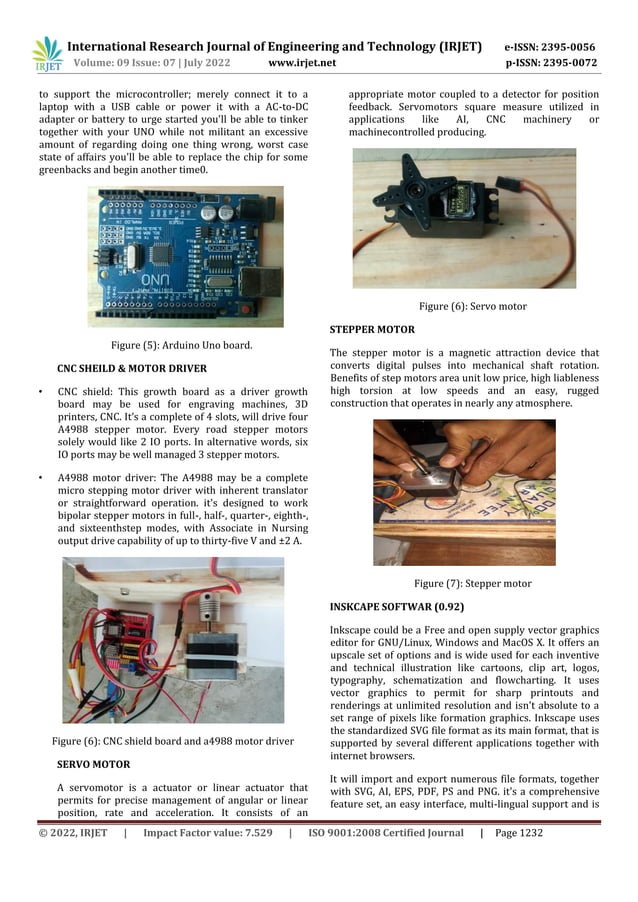 IRJET International Research Journal of Engineering and Technology (IRJET) e-ISSN: 2395-0056
Volume: 09 Issue: 07 | July 2022 www.irjet.net p-ISSN: 2395-0072

to support the microcontroller; merely connect it to a laptop with a USB cable or power it with a AC-to-DC adapter or battery to urge started you'll be able to tinker together with your UNO while not militant an excessive amount of regarding doing one thing wrong, worst case state of affairs you'll be able to replace the chip for some greenbacks and begin another time0.

UNO

Figure (5): Arduino Uno board.

CNC SHEILD & MOTOR DRIVER

• CNC shield: This growth board as a driver growth board may be used for engraving machines, 3D printers, CNC. It's a complete of 4 slots, will drive four A4988 stepper motor. Every road stepper motors solely would like 2 IO ports. In alternative words, six IO ports may be well managed 3 stepper motors.

• A4988 motor driver: The A4988 may be a complete micro stepping motor driver with inherent translator or straightforward operation. it's designed to work bipolar stepper motors in full-, half-, quarter-, eighth-, and sixteenthstep modes, with Associate in Nursing output drive capability of up to thirty-five V and ±2 A.

Figure (6): CNC shield board and a4988 motor driver

SERVO MOTOR

A servomotor is a actuator or linear actuator that permits for precise management of angular or linear position, rate and acceleration. It consists of an appropriate motor coupled to a detector for position feedback. Servomotors square measure utilized in applications like AI, CNC machinery or machinecontrolled producing.

Figure (6): Servo motor

STEPPER MOTOR

The stepper motor is a magnetic attraction device that converts digital pulses into mechanical shaft rotation. Benefits of step motors area unit low price, high liableness high torsion at low speeds and an easy, rugged construction that operates in nearly any atmosphere.

Figure (7): Stepper motor

INSKCAPE SOFTWAR (0.92)

Inkscape could be a Free and open supply vector graphics editor for GNU/Linux, Windows and MacOS X. It offers an upscale set of options and is wide used for each inventive and technical illustration like cartoons, clip art, logos, typography, schematization and flowcharting. It uses vector graphics to permit for sharp printouts and renderings at unlimited resolution and isn't absolute to a set range of pixels like formation graphics. Inkscape uses the standardized SVG file format as its main format, that is supported by several different applications together with internet browsers.

It will import and export numerous file formats, together with SVG, AI, EPS, PDF, PS and PNG. it's a comprehensive feature set, an easy interface, multi-lingual support and is

© 2022, IRJET | Impact Factor value: 7.529 | ISO 9001:2008 Certified Journal | Page 1232