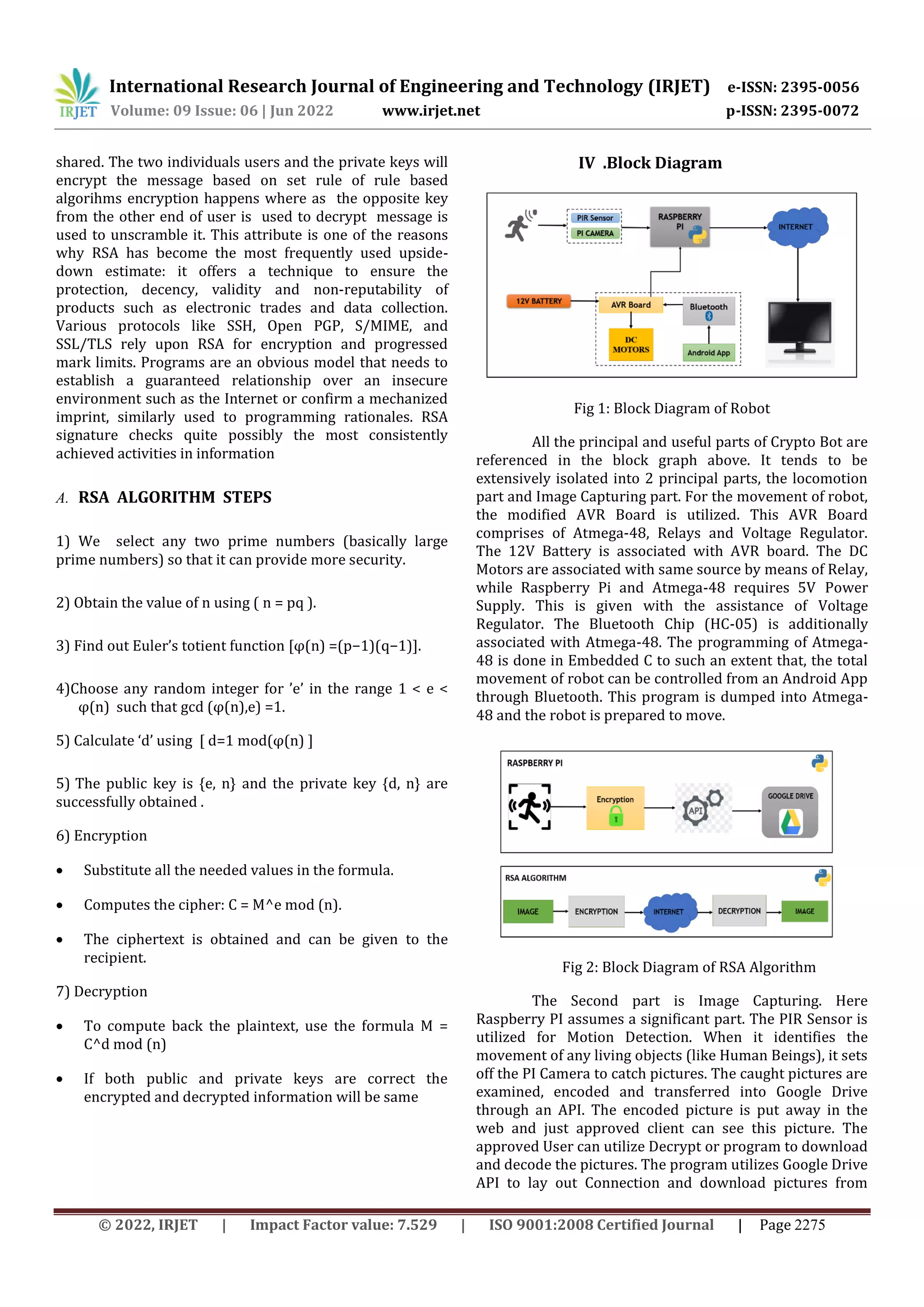 IRJET International Research Journal of Engineering and Technology (IRJET) e-ISSN: 2395-0056
Volume: 09 Issue: 06 | Jun 2022 www.irjet.net p-ISSN: 2395-0072

shared. The two individuals users and the private keys will encrypt the message based on set rule of rule based algorihms encryption happens where as the opposite key from the other end of user is used to decrypt message is used to unscramble it. This attribute is one of the reasons why RSA has become the most frequently used upside-down estimate: it offers a technique to ensure the protection, decency, validity and non-reputability of products such as electronic trades and data collection. Various protocols like SSH, Open PGP, S/MIME, and SSL/TLS rely upon RSA for encryption and progressed mark limits. Programs are an obvious model that needs to establish a guaranteed relationship over an insecure environment such as the Internet or confirm a mechanized imprint, similarly used to programming rationales. RSA signature checks quite possibly the most consistently achieved activities in information

A. RSA ALGORITHM STEPS

1) We select any two prime numbers (basically large prime numbers) so that it can provide more security.

2) Obtain the value of n using ( n = pq ).

3) Find out Euler's totient function [φ(n) =(p−1)(q−1)].

4)Choose any random integer for 'e' in the range 1 < e < φ(n) such that gcd (φ(n),e) =1.

5) Calculate 'd' using [ d=1 mod(φ(n) ]

5) The public key is {e, n} and the private key {d, n} are successfully obtained .

6) Encryption

• Substitute all the needed values in the formula.

• Computes the cipher: C = M^e mod (n).

• The ciphertext is obtained and can be given to the recipient.

7) Decryption

• To compute back the plaintext, use the formula M = C^d mod (n)

• If both public and private keys are correct the encrypted and decrypted information will be same

IV .Block Diagram

PIR Sensor
PI CAMERA
RASPBERRY PI
INTERNET
12V BATTERY
AVR Board
Bluetooth
DC MOTORS
Android App

Fig 1: Block Diagram of Robot

All the principal and useful parts of Crypto Bot are referenced in the block graph above. It tends to be extensively isolated into 2 principal parts, the locomotion part and Image Capturing part. For the movement of robot, the modified AVR Board is utilized. This AVR Board comprises of Atmega-48, Relays and Voltage Regulator. The 12V Battery is associated with AVR board. The DC Motors are associated with same source by means of Relay, while Raspberry Pi and Atmega-48 requires 5V Power Supply. This is given with the assistance of Voltage Regulator. The Bluetooth Chip (HC-05) is additionally associated with Atmega-48. The programming of Atmega-48 is done in Embedded C to such an extent that, the total movement of robot can be controlled from an Android App through Bluetooth. This program is dumped into Atmega-48 and the robot is prepared to move.

RASPBERRY PI
Encryption
API
GOOGLE DRIVE

RSA ALGORITHM
IMAGE
ENCRYPTION
INTERNET
DECRYPTION
IMAGE

Fig 2: Block Diagram of RSA Algorithm

The Second part is Image Capturing. Here Raspberry PI assumes a significant part. The PIR Sensor is utilized for Motion Detection. When it identifies the movement of any living objects (like Human Beings), it sets off the PI Camera to catch pictures. The caught pictures are examined, encoded and transferred into Google Drive through an API. The encoded picture is put away in the web and just approved client can see this picture. The approved User can utilize Decrypt or program to download and decode the pictures. The program utilizes Google Drive API to lay out Connection and download pictures from

© 2022, IRJET | Impact Factor value: 7.529 | ISO 9001:2008 Certified Journal | Page 2275