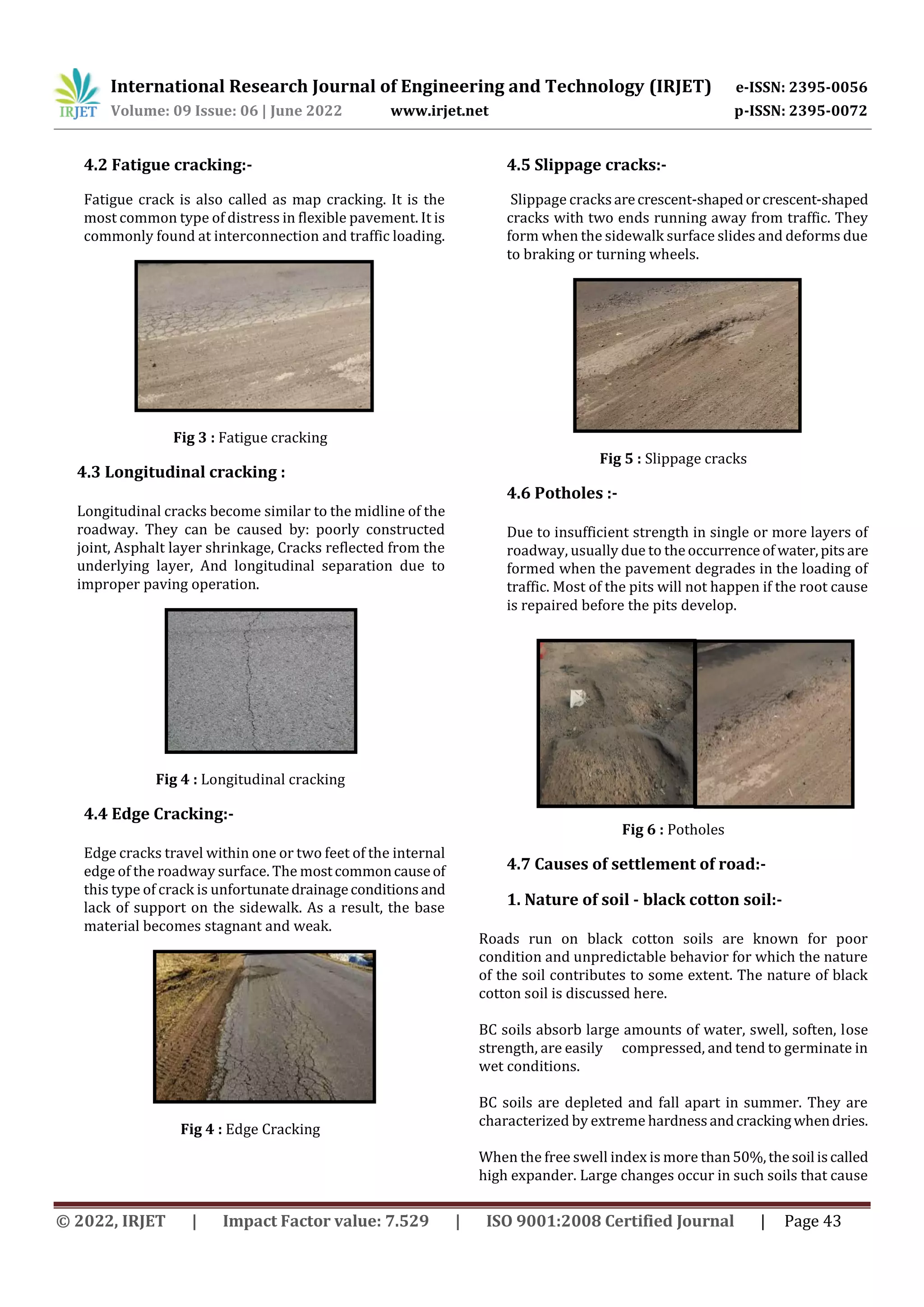 IRJET International Research Journal of Engineering and Technology (IRJET) e-ISSN: 2395-0056
Volume: 09 Issue: 06 | June 2022 www.irjet.net p-ISSN: 2395-0072

4.2 Fatigue cracking:-

Fatigue crack is also called as map cracking. It is the most common type of distress in flexible pavement. It is commonly found at interconnection and traffic loading.

Fig 3 : Fatigue cracking

4.3 Longitudinal cracking :

Longitudinal cracks become similar to the midline of the roadway. They can be caused by: poorly constructed joint, Asphalt layer shrinkage, Cracks reflected from the underlying layer, And longitudinal separation due to improper paving operation.

Fig 4 : Longitudinal cracking

4.4 Edge Cracking:-

Edge cracks travel within one or two feet of the internal edge of the roadway surface. The most common cause of this type of crack is unfortunate drainage conditions and lack of support on the sidewalk. As a result, the base material becomes stagnant and weak.

Fig 4 : Edge Cracking

4.5 Slippage cracks:-

Slippage cracks are crescent-shaped or crescent-shaped cracks with two ends running away from traffic. They form when the sidewalk surface slides and deforms due to braking or turning wheels.

Fig 5 : Slippage cracks

4.6 Potholes :-

Due to insufficient strength in single or more layers of roadway, usually due to the occurrence of water, pits are formed when the pavement degrades in the loading of traffic. Most of the pits will not happen if the root cause is repaired before the pits develop.

Fig 6 : Potholes

4.7 Causes of settlement of road:-

1. Nature of soil - black cotton soil:-

Roads run on black cotton soils are known for poor condition and unpredictable behavior for which the nature of the soil contributes to some extent. The nature of black cotton soil is discussed here.

BC soils absorb large amounts of water, swell, soften, lose strength, are easily compressed, and tend to germinate in wet conditions.

BC soils are depleted and fall apart in summer. They are characterized by extreme hardness and cracking when dries.

When the free swell index is more than 50%, the soil is called high expander. Large changes occur in such soils that cause

© 2022, IRJET | Impact Factor value: 7.529 | ISO 9001:2008 Certified Journal | Page 43