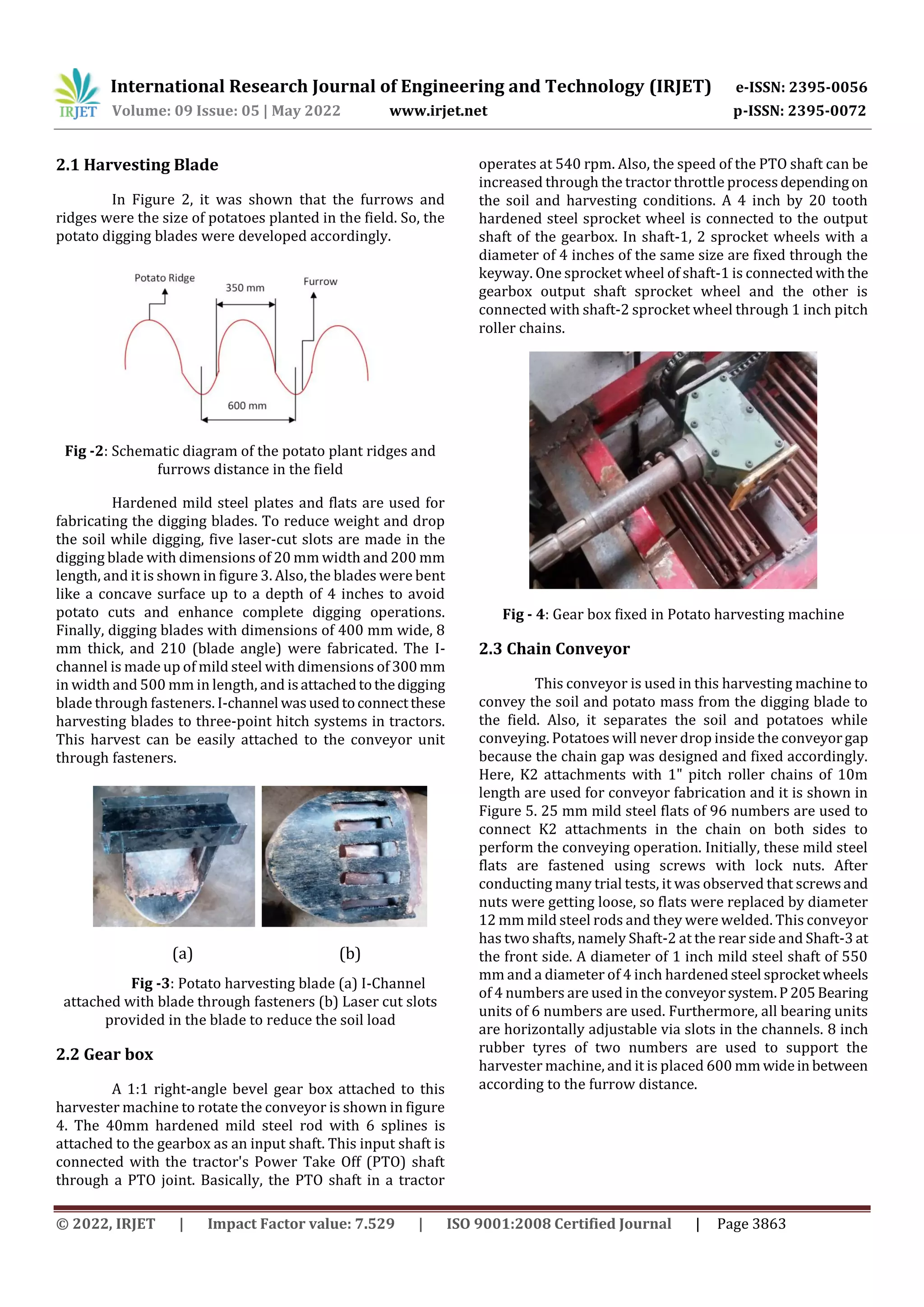 IRJET International Research Journal of Engineering and Technology (IRJET) e-ISSN: 2395-0056
Volume: 09 Issue: 05 | May 2022 www.irjet.net p-ISSN: 2395-0072

2.1 Harvesting Blade

In Figure 2, it was shown that the furrows and ridges were the size of potatoes planted in the field. So, the potato digging blades were developed accordingly.

Potato Ridge
350 mm
Furrow
600 mm

Fig -2: Schematic diagram of the potato plant ridges and furrows distance in the field

Hardened mild steel plates and flats are used for fabricating the digging blades. To reduce weight and drop the soil while digging, five laser-cut slots are made in the digging blade with dimensions of 20 mm width and 200 mm length, and it is shown in figure 3. Also, the blades were bent like a concave surface up to a depth of 4 inches to avoid potato cuts and enhance complete digging operations. Finally, digging blades with dimensions of 400 mm wide, 8 mm thick, and 210 (blade angle) were fabricated. The I-channel is made up of mild steel with dimensions of 300 mm in width and 500 mm in length, and is attached to the digging blade through fasteners. I-channel was used to connect these harvesting blades to three-point hitch systems in tractors. This harvest can be easily attached to the conveyor unit through fasteners.

(a) (b)

Fig -3: Potato harvesting blade (a) I-Channel attached with blade through fasteners (b) Laser cut slots provided in the blade to reduce the soil load

2.2 Gear box

A 1:1 right-angle bevel gear box attached to this harvester machine to rotate the conveyor is shown in figure 4. The 40mm hardened mild steel rod with 6 splines is attached to the gearbox as an input shaft. This input shaft is connected with the tractor's Power Take Off (PTO) shaft through a PTO joint. Basically, the PTO shaft in a tractor operates at 540 rpm. Also, the speed of the PTO shaft can be increased through the tractor throttle process depending on the soil and harvesting conditions. A 4 inch by 20 tooth hardened steel sprocket wheel is connected to the output shaft of the gearbox. In shaft-1, 2 sprocket wheels with a diameter of 4 inches of the same size are fixed through the keyway. One sprocket wheel of shaft-1 is connected with the gearbox output shaft sprocket wheel and the other is connected with shaft-2 sprocket wheel through 1 inch pitch roller chains.

Fig - 4: Gear box fixed in Potato harvesting machine

2.3 Chain Conveyor

This conveyor is used in this harvesting machine to convey the soil and potato mass from the digging blade to the field. Also, it separates the soil and potatoes while conveying. Potatoes will never drop inside the conveyor gap because the chain gap was designed and fixed accordingly. Here, K2 attachments with 1" pitch roller chains of 10m length are used for conveyor fabrication and it is shown in Figure 5. 25 mm mild steel flats of 96 numbers are used to connect K2 attachments in the chain on both sides to perform the conveying operation. Initially, these mild steel flats are fastened using screws with lock nuts. After conducting many trial tests, it was observed that screws and nuts were getting loose, so flats were replaced by diameter 12 mm mild steel rods and they were welded. This conveyor has two shafts, namely Shaft-2 at the rear side and Shaft-3 at the front side. A diameter of 1 inch mild steel shaft of 550 mm and a diameter of 4 inch hardened steel sprocket wheels of 4 numbers are used in the conveyor system. P 205 Bearing units of 6 numbers are used. Furthermore, all bearing units are horizontally adjustable via slots in the channels. 8 inch rubber tyres of two numbers are used to support the harvester machine, and it is placed 600 mm wide in between according to the furrow distance.

© 2022, IRJET | Impact Factor value: 7.529 | ISO 9001:2008 Certified Journal | Page 3863