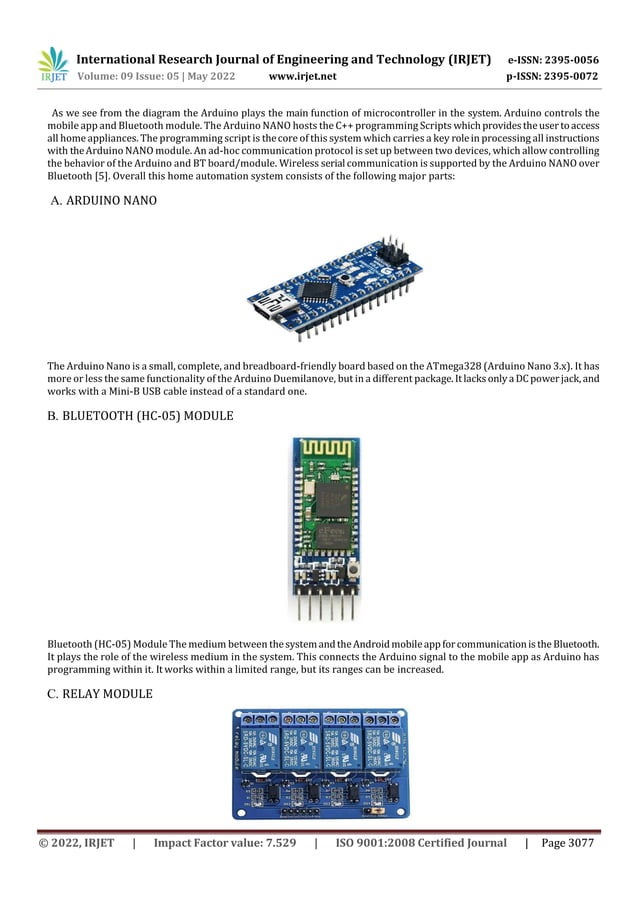 IRJET International Research Journal of Engineering and Technology (IRJET) e-ISSN: 2395-0056
Volume: 09 Issue: 05 | May 2022 www.irjet.net p-ISSN: 2395-0072

As we see from the diagram the Arduino plays the main function of microcontroller in the system. Arduino controls the mobile app and Bluetooth module. The Arduino NANO hosts the C++ programming Scripts which provides the user to access all home appliances. The programming script is the core of this system which carries a key role in processing all instructions with the Arduino NANO module. An ad-hoc communication protocol is set up between two devices, which allow controlling the behavior of the Arduino and BT board/module. Wireless serial communication is supported by the Arduino NANO over Bluetooth [5]. Overall this home automation system consists of the following major parts:

A. ARDUINO NANO

The Arduino Nano is a small, complete, and breadboard-friendly board based on the ATmega328 (Arduino Nano 3.x). It has more or less the same functionality of the Arduino Duemilanove, but in a different package. It lacks only a DC power jack, and works with a Mini-B USB cable instead of a standard one.

B. BLUETOOTH (HC-05) MODULE

Bluetooth (HC-05) Module The medium between the system and the Android mobile app for communication is the Bluetooth. It plays the role of the wireless medium in the system. This connects the Arduino signal to the mobile app as Arduino has programming within it. It works within a limited range, but its ranges can be increased.

C. RELAY MODULE

© 2022, IRJET | Impact Factor value: 7.529 | ISO 9001:2008 Certified Journal | Page 3077