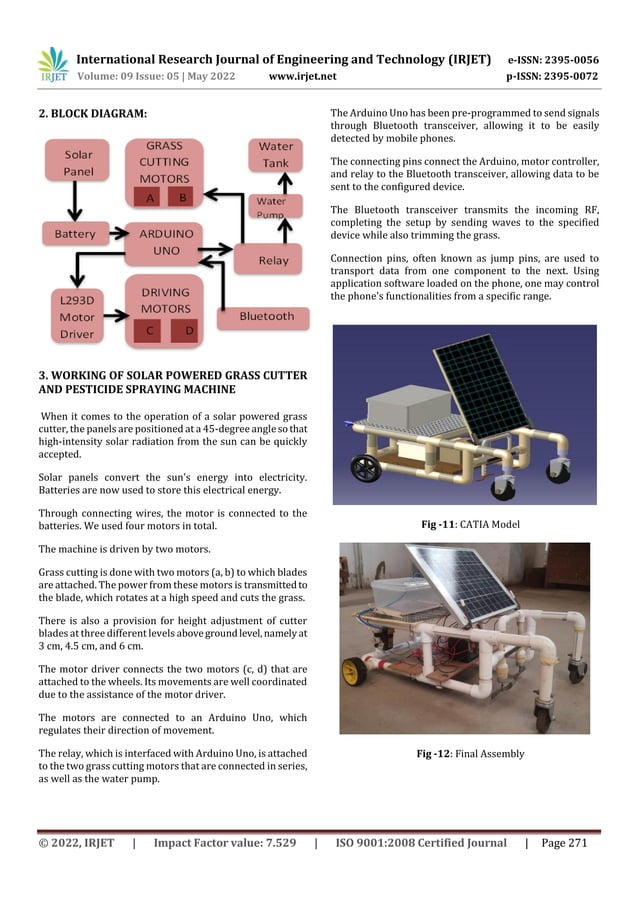 IRJET International Research Journal of Engineering and Technology (IRJET) e-ISSN: 2395-0056
Volume: 09 Issue: 05 | May 2022 www.irjet.net p-ISSN: 2395-0072

2. BLOCK DIAGRAM:

Solar Panel
GRASS CUTTING MOTORS
A B
Water Tank
Water Pump
Battery
ARDUINO UNO
Relay
L293D Motor Driver
DRIVING MOTORS
C D
Bluetooth

3. WORKING OF SOLAR POWERED GRASS CUTTER AND PESTICIDE SPRAYING MACHINE

When it comes to the operation of a solar powered grass cutter, the panels are positioned at a 45-degree angle so that high-intensity solar radiation from the sun can be quickly accepted.

Solar panels convert the sun's energy into electricity. Batteries are now used to store this electrical energy.

Through connecting wires, the motor is connected to the batteries. We used four motors in total.

The machine is driven by two motors.

Grass cutting is done with two motors (a, b) to which blades are attached. The power from these motors is transmitted to the blade, which rotates at a high speed and cuts the grass.

There is also a provision for height adjustment of cutter blades at three different levels above ground level, namely at 3 cm, 4.5 cm, and 6 cm.

The motor driver connects the two motors (c, d) that are attached to the wheels. Its movements are well coordinated due to the assistance of the motor driver.

The motors are connected to an Arduino Uno, which regulates their direction of movement.

The relay, which is interfaced with Arduino Uno, is attached to the two grass cutting motors that are connected in series, as well as the water pump.

The Arduino Uno has been pre-programmed to send signals through Bluetooth transceiver, allowing it to be easily detected by mobile phones.

The connecting pins connect the Arduino, motor controller, and relay to the Bluetooth transceiver, allowing data to be sent to the configured device.

The Bluetooth transceiver transmits the incoming RF, completing the setup by sending waves to the specified device while also trimming the grass.

Connection pins, often known as jump pins, are used to transport data from one component to the next. Using application software loaded on the phone, one may control the phone's functionalities from a specific range.

Fig -11: CATIA Model

Fig -12: Final Assembly

© 2022, IRJET | Impact Factor value: 7.529 | ISO 9001:2008 Certified Journal | Page 271