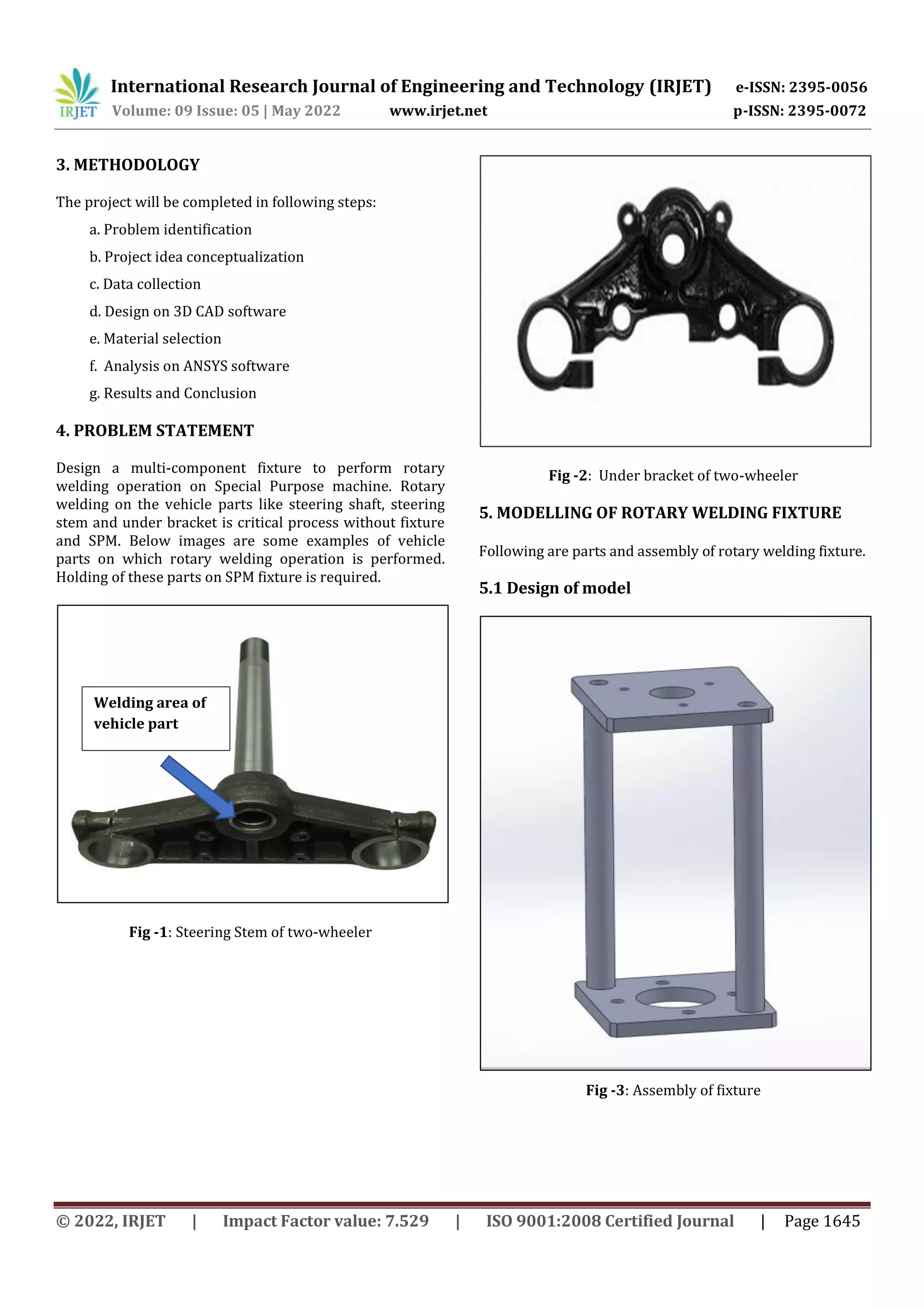 IRJET International Research Journal of Engineering and Technology (IRJET) e-ISSN: 2395-0056
Volume: 09 Issue: 05 | May 2022 www.irjet.net p-ISSN: 2395-0072

3. METHODOLOGY

The project will be completed in following steps:

a. Problem identification

b. Project idea conceptualization

c. Data collection

d. Design on 3D CAD software

e. Material selection

f. Analysis on ANSYS software

g. Results and Conclusion

4. PROBLEM STATEMENT

Design a multi-component fixture to perform rotary welding operation on Special Purpose machine. Rotary welding on the vehicle parts like steering shaft, steering stem and under bracket is critical process without fixture and SPM. Below images are some examples of vehicle parts on which rotary welding operation is performed. Holding of these parts on SPM fixture is required.

Welding area of vehicle part

Fig -1: Steering Stem of two-wheeler

Fig -2: Under bracket of two-wheeler

5. MODELLING OF ROTARY WELDING FIXTURE

Following are parts and assembly of rotary welding fixture.

5.1 Design of model

Fig -3: Assembly of fixture

© 2022, IRJET | Impact Factor value: 7.529 | ISO 9001:2008 Certified Journal | Page 1645