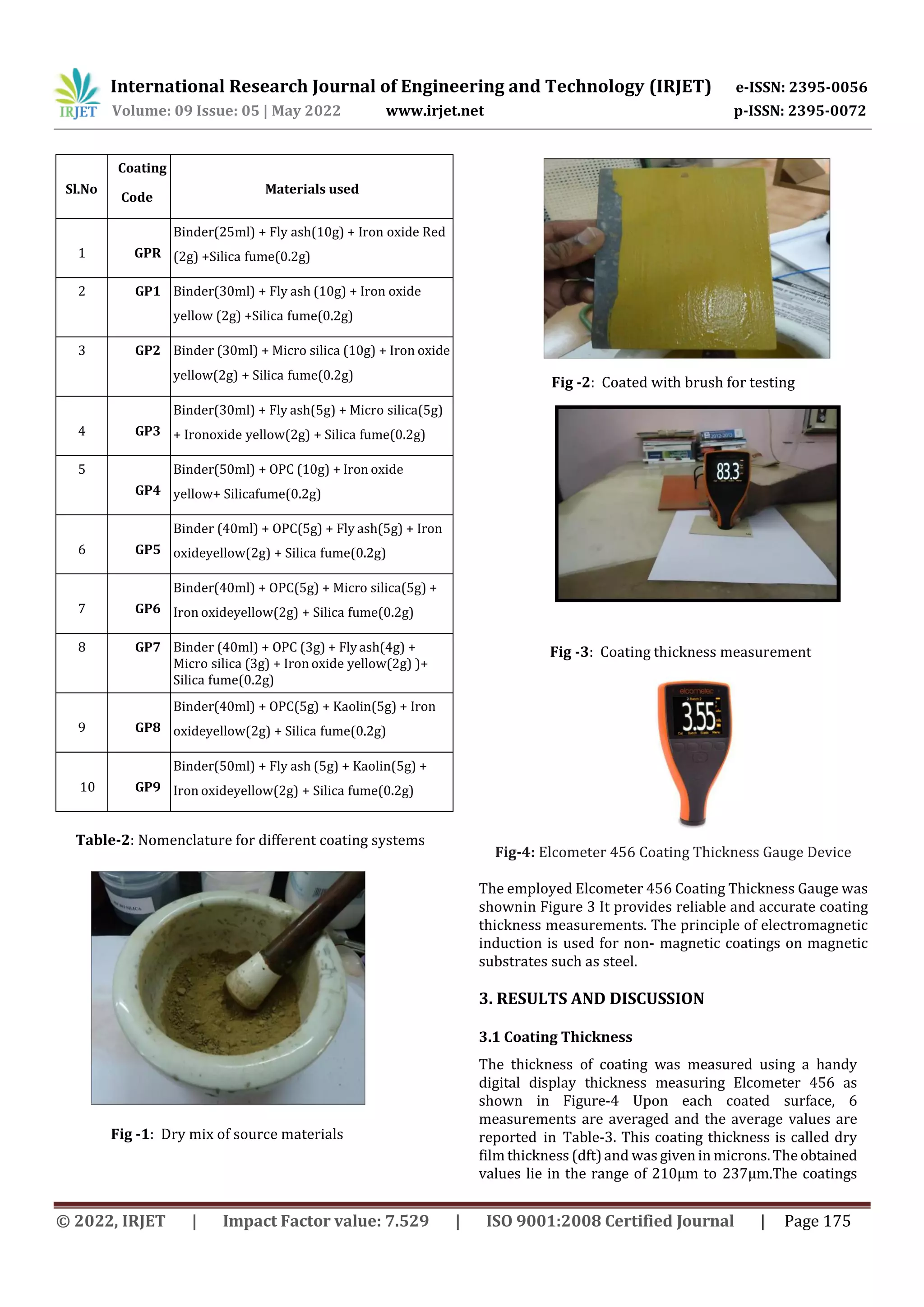 IRJET International Research Journal of Engineering and Technology (IRJET) e-ISSN: 2395-0056
Volume: 09 Issue: 05 | May 2022 www.irjet.net p-ISSN: 2395-0072

| Sl.No | Coating Code | Materials used |
|---|---|---|
| 1 | GPR | Binder(25ml) + Fly ash(10g) + Iron oxide Red (2g) +Silica fume(0.2g) |
| 2 | GP1 | Binder(30ml) + Fly ash (10g) + Iron oxide yellow (2g) +Silica fume(0.2g) |
| 3 | GP2 | Binder (30ml) + Micro silica (10g) + Iron oxide yellow(2g) + Silica fume(0.2g) |
| 4 | GP3 | Binder(30ml) + Fly ash(5g) + Micro silica(5g) + Ironoxide yellow(2g) + Silica fume(0.2g) |
| 5 | GP4 | Binder(50ml) + OPC (10g) + Iron oxide yellow+ Silicafume(0.2g) |
| 6 | GP5 | Binder (40ml) + OPC(5g) + Fly ash(5g) + Iron oxideyellow(2g) + Silica fume(0.2g) |
| 7 | GP6 | Binder(40ml) + OPC(5g) + Micro silica(5g) + Iron oxideyellow(2g) + Silica fume(0.2g) |
| 8 | GP7 | Binder (40ml) + OPC (3g) + Fly ash(4g) + Micro silica (3g) + Iron oxide yellow(2g) )+ Silica fume(0.2g) |
| 9 | GP8 | Binder(40ml) + OPC(5g) + Kaolin(5g) + Iron oxideyellow(2g) + Silica fume(0.2g) |
| 10 | GP9 | Binder(50ml) + Fly ash (5g) + Kaolin(5g) + Iron oxideyellow(2g) + Silica fume(0.2g) |

Table-2: Nomenclature for different coating systems

Fig -1: Dry mix of source materials

Fig -2: Coated with brush for testing

83.3

Fig -3: Coating thickness measurement

elcometer
3.55

Fig-4: Elcometer 456 Coating Thickness Gauge Device

The employed Elcometer 456 Coating Thickness Gauge was shownin Figure 3 It provides reliable and accurate coating thickness measurements. The principle of electromagnetic induction is used for non- magnetic coatings on magnetic substrates such as steel.

3. RESULTS AND DISCUSSION

3.1 Coating Thickness

The thickness of coating was measured using a handy digital display thickness measuring Elcometer 456 as shown in Figure-4 Upon each coated surface, 6 measurements are averaged and the average values are reported in Table-3. This coating thickness is called dry film thickness (dft) and was given in microns. The obtained values lie in the range of 210μm to 237μm.The coatings

© 2022, IRJET | Impact Factor value: 7.529 | ISO 9001:2008 Certified Journal | Page 175