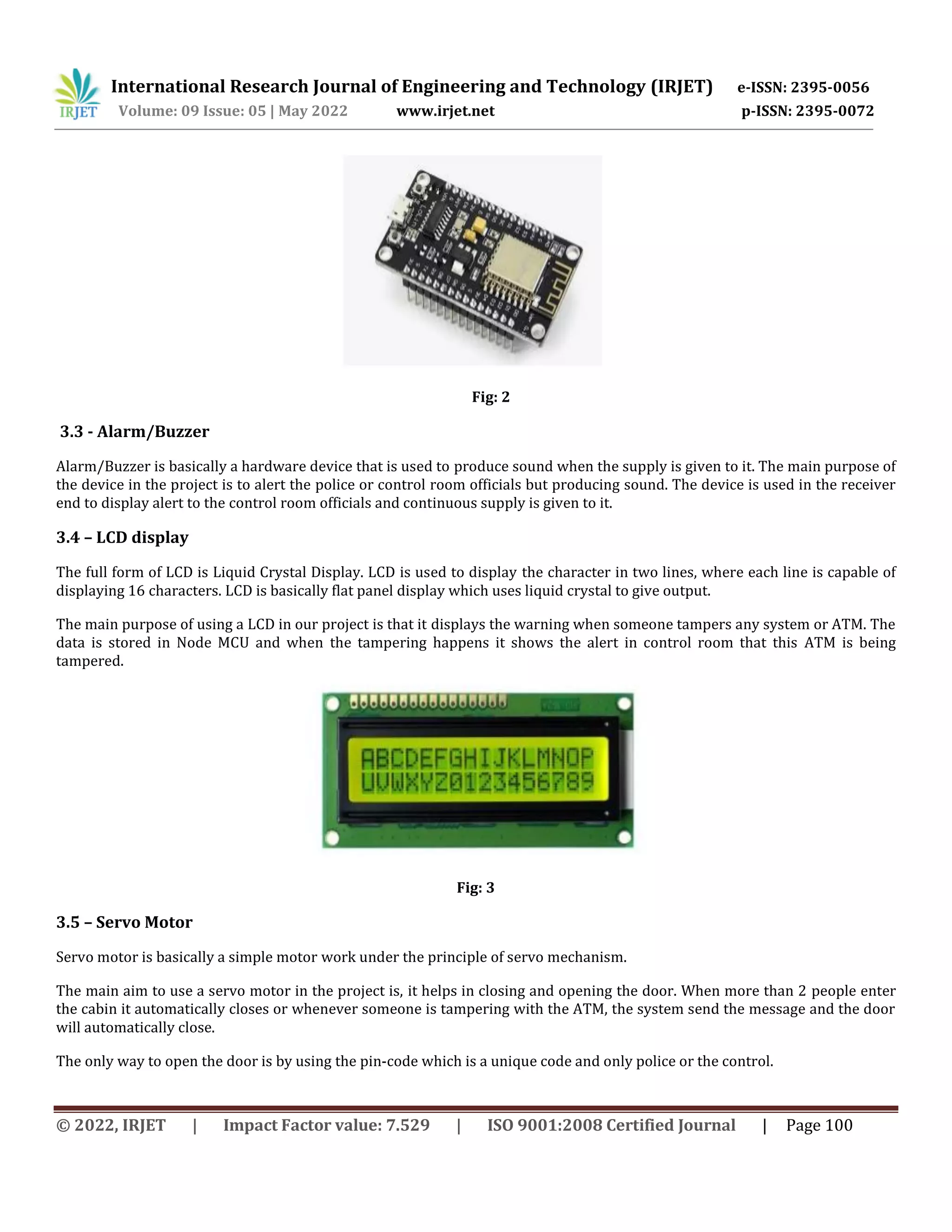 IRJET International Research Journal of Engineering and Technology (IRJET) e-ISSN: 2395-0056
Volume: 09 Issue: 05 | May 2022 www.irjet.net p-ISSN: 2395-0072

Fig: 2

3.3 - Alarm/Buzzer

Alarm/Buzzer is basically a hardware device that is used to produce sound when the supply is given to it. The main purpose of the device in the project is to alert the police or control room officials but producing sound. The device is used in the receiver end to display alert to the control room officials and continuous supply is given to it.

3.4 – LCD display

The full form of LCD is Liquid Crystal Display. LCD is used to display the character in two lines, where each line is capable of displaying 16 characters. LCD is basically flat panel display which uses liquid crystal to give output.

The main purpose of using a LCD in our project is that it displays the warning when someone tampers any system or ATM. The data is stored in Node MCU and when the tampering happens it shows the alert in control room that this ATM is being tampered.

ABCDEFGHIJKLMNOP
UVWXYZ0123456789

Fig: 3

3.5 – Servo Motor

Servo motor is basically a simple motor work under the principle of servo mechanism.

The main aim to use a servo motor in the project is, it helps in closing and opening the door. When more than 2 people enter the cabin it automatically closes or whenever someone is tampering with the ATM, the system send the message and the door will automatically close.

The only way to open the door is by using the pin-code which is a unique code and only police or the control.

© 2022, IRJET | Impact Factor value: 7.529 | ISO 9001:2008 Certified Journal | Page 100