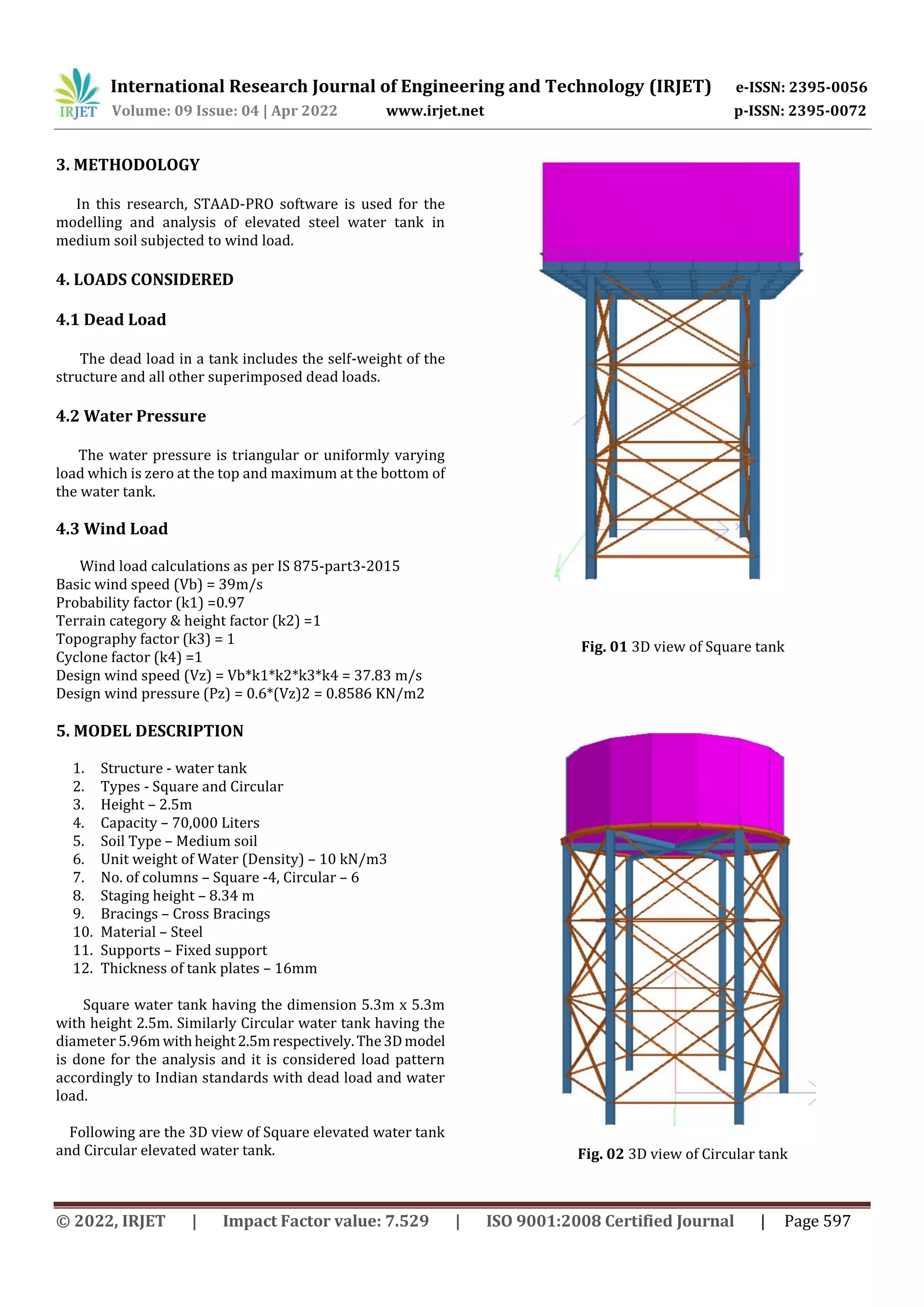 IRJET International Research Journal of Engineering and Technology (IRJET) e-ISSN: 2395-0056
Volume: 09 Issue: 04 | Apr 2022 www.irjet.net p-ISSN: 2395-0072

3. METHODOLOGY

In this research, STAAD-PRO software is used for the modelling and analysis of elevated steel water tank in medium soil subjected to wind load.

4. LOADS CONSIDERED

4.1 Dead Load

The dead load in a tank includes the self-weight of the structure and all other superimposed dead loads.

4.2 Water Pressure

The water pressure is triangular or uniformly varying load which is zero at the top and maximum at the bottom of the water tank.

4.3 Wind Load

Wind load calculations as per IS 875-part3-2015
Basic wind speed (Vb) = 39m/s
Probability factor (k1) =0.97
Terrain category & height factor (k2) =1
Topography factor (k3) = 1
Cyclone factor (k4) =1
Design wind speed (Vz) = Vb*k1*k2*k3*k4 = 37.83 m/s
Design wind pressure (Pz) = 0.6*(Vz)2 = 0.8586 KN/m2

5. MODEL DESCRIPTION

1. Structure - water tank
2. Types - Square and Circular
3. Height – 2.5m
4. Capacity – 70,000 Liters
5. Soil Type – Medium soil
6. Unit weight of Water (Density) – 10 kN/m3
7. No. of columns – Square -4, Circular – 6
8. Staging height – 8.34 m
9. Bracings – Cross Bracings
10. Material – Steel
11. Supports – Fixed support
12. Thickness of tank plates – 16mm

Square water tank having the dimension 5.3m x 5.3m with height 2.5m. Similarly Circular water tank having the diameter 5.96m with height 2.5m respectively. The 3D model is done for the analysis and it is considered load pattern accordingly to Indian standards with dead load and water load.

Following are the 3D view of Square elevated water tank and Circular elevated water tank.

Fig. 01 3D view of Square tank

Fig. 02 3D view of Circular tank

© 2022, IRJET | Impact Factor value: 7.529 | ISO 9001:2008 Certified Journal | Page 597