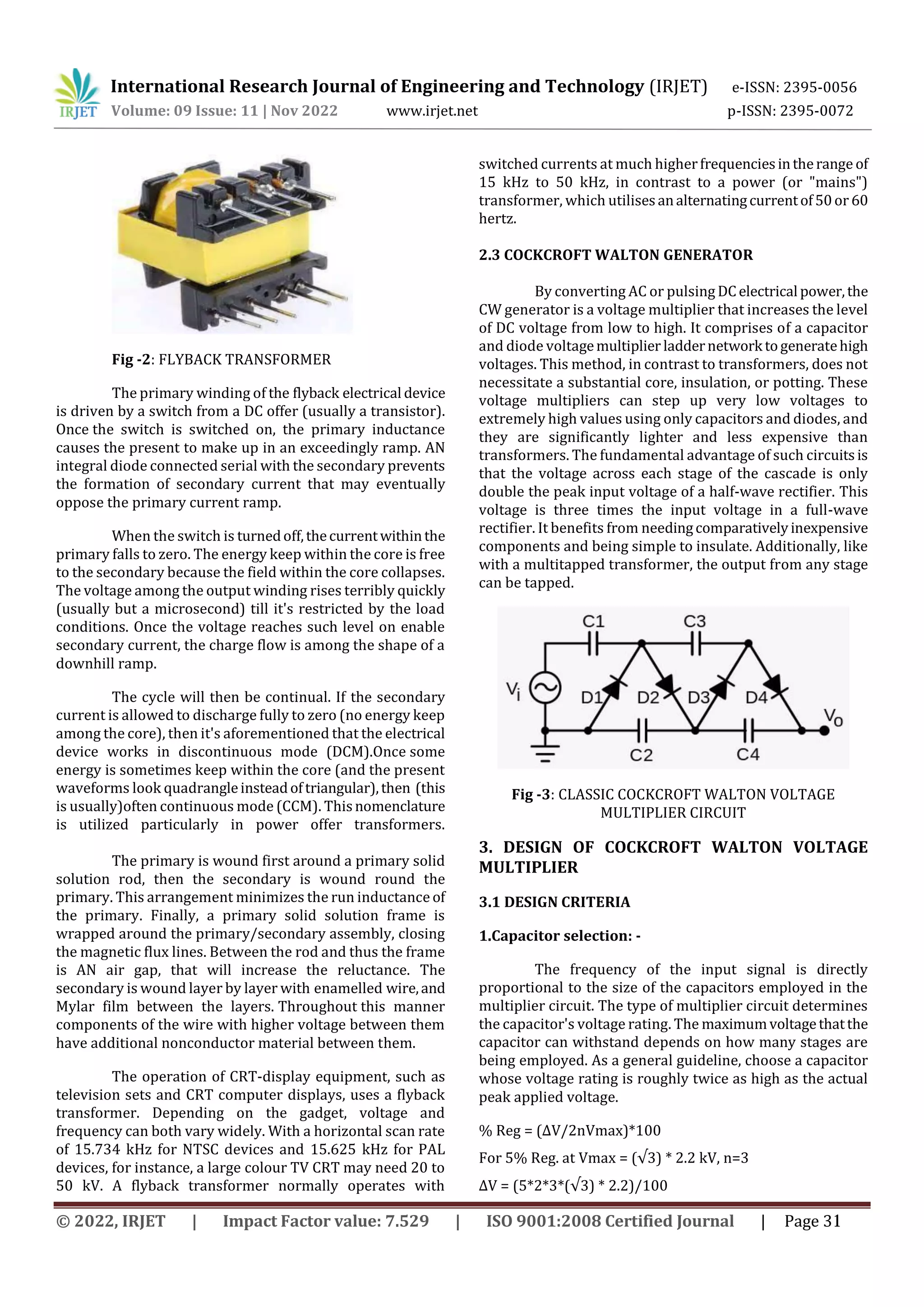 IRJET International Research Journal of Engineering and Technology (IRJET) e-ISSN: 2395-0056
Volume: 09 Issue: 11 | Nov 2022 www.irjet.net p-ISSN: 2395-0072

Fig -2: FLYBACK TRANSFORMER

The primary winding of the flyback electrical device is driven by a switch from a DC offer (usually a transistor). Once the switch is switched on, the primary inductance causes the present to make up in an exceedingly ramp. AN integral diode connected serial with the secondary prevents the formation of secondary current that may eventually oppose the primary current ramp.

When the switch is turned off, the current within the primary falls to zero. The energy keep within the core is free to the secondary because the field within the core collapses. The voltage among the output winding rises terribly quickly (usually but a microsecond) till it's restricted by the load conditions. Once the voltage reaches such level on enable secondary current, the charge flow is among the shape of a downhill ramp.

The cycle will then be continual. If the secondary current is allowed to discharge fully to zero (no energy keep among the core), then it's aforementioned that the electrical device works in discontinuous mode (DCM).Once some energy is sometimes keep within the core (and the present waveforms look quadrangle instead of triangular), then (this is usually)often continuous mode (CCM). This nomenclature is utilized particularly in power offer transformers.

The primary is wound first around a primary solid solution rod, then the secondary is wound round the primary. This arrangement minimizes the run inductance of the primary. Finally, a primary solid solution frame is wrapped around the primary/secondary assembly, closing the magnetic flux lines. Between the rod and thus the frame is AN air gap, that will increase the reluctance. The secondary is wound layer by layer with enamelled wire, and Mylar film between the layers. Throughout this manner components of the wire with higher voltage between them have additional nonconductor material between them.

The operation of CRT-display equipment, such as television sets and CRT computer displays, uses a flyback transformer. Depending on the gadget, voltage and frequency can both vary widely. With a horizontal scan rate of 15.734 kHz for NTSC devices and 15.625 kHz for PAL devices, for instance, a large colour TV CRT may need 20 to 50 kV. A flyback transformer normally operates with switched currents at much higher frequencies in the range of 15 kHz to 50 kHz, in contrast to a power (or "mains") transformer, which utilises an alternating current of 50 or 60 hertz.

2.3 COCKCROFT WALTON GENERATOR

By converting AC or pulsing DC electrical power, the CW generator is a voltage multiplier that increases the level of DC voltage from low to high. It comprises of a capacitor and diode voltage multiplier ladder network to generate high voltages. This method, in contrast to transformers, does not necessitate a substantial core, insulation, or potting. These voltage multipliers can step up very low voltages to extremely high values using only capacitors and diodes, and they are significantly lighter and less expensive than transformers. The fundamental advantage of such circuits is that the voltage across each stage of the cascade is only double the peak input voltage of a half-wave rectifier. This voltage is three times the input voltage in a full-wave rectifier. It benefits from needing comparatively inexpensive components and being simple to insulate. Additionally, like with a multitapped transformer, the output from any stage can be tapped.

C1 C3 $V_i$ D1 D2 D3 D4 $V_o$ C2 C4

Fig -3: CLASSIC COCKCROFT WALTON VOLTAGE MULTIPLIER CIRCUIT

3. DESIGN OF COCKCROFT WALTON VOLTAGE MULTIPLIER

3.1 DESIGN CRITERIA

1.Capacitor selection: -

The frequency of the input signal is directly proportional to the size of the capacitors employed in the multiplier circuit. The type of multiplier circuit determines the capacitor's voltage rating. The maximum voltage that the capacitor can withstand depends on how many stages are being employed. As a general guideline, choose a capacitor whose voltage rating is roughly twice as high as the actual peak applied voltage.

% Reg = (ΔV/2nVmax)*100

For 5% Reg. at Vmax = (√3) * 2.2 kV, n=3

ΔV = (5*2*3*(√3) * 2.2)/100

© 2022, IRJET | Impact Factor value: 7.529 | ISO 9001:2008 Certified Journal | Page 31