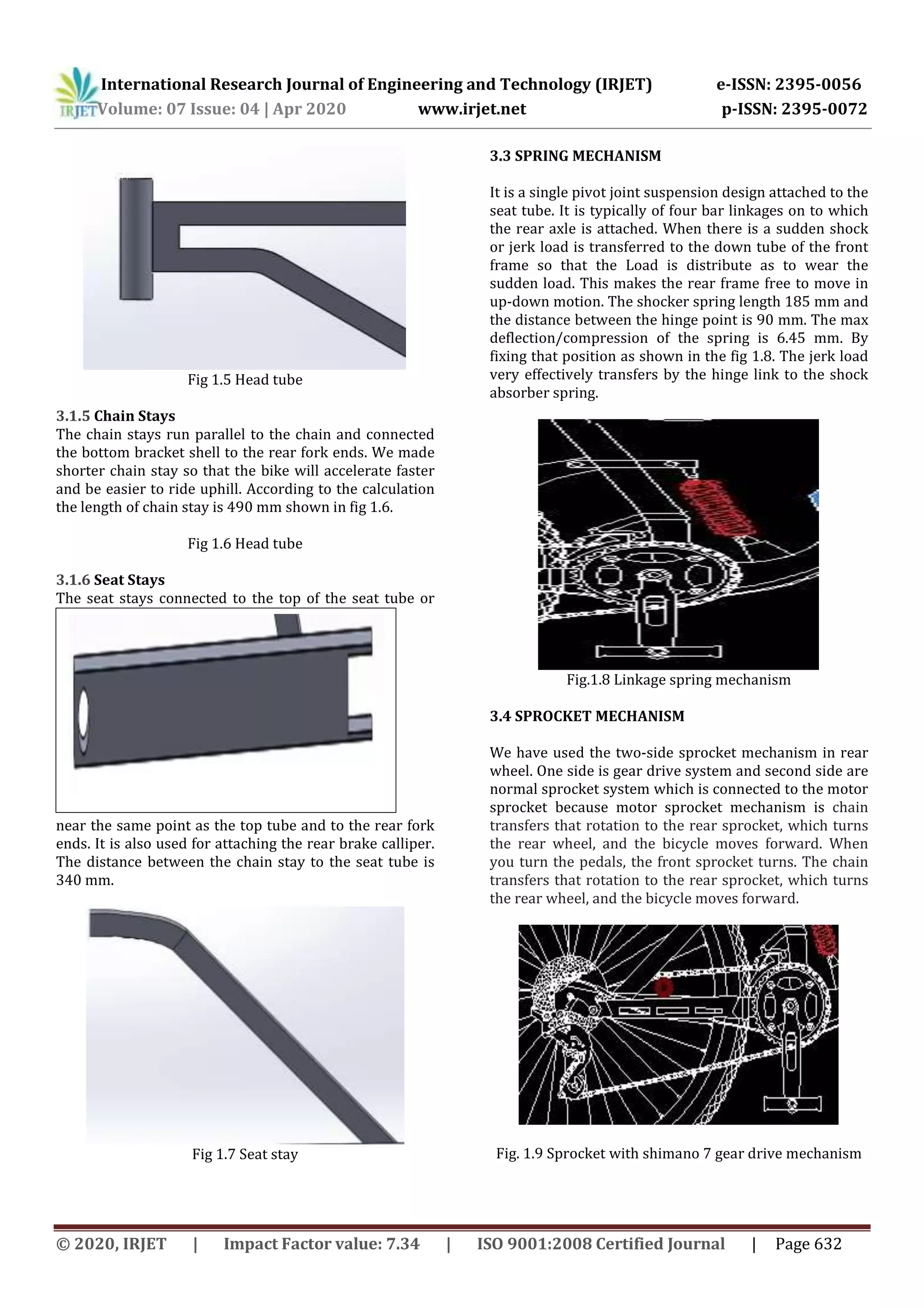 IRJET International Research Journal of Engineering and Technology (IRJET) e-ISSN: 2395-0056
Volume: 07 Issue: 04 | Apr 2020 www.irjet.net p-ISSN: 2395-0072

Fig 1.5 Head tube

3.1.5 Chain Stays
The chain stays run parallel to the chain and connected the bottom bracket shell to the rear fork ends. We made shorter chain stay so that the bike will accelerate faster and be easier to ride uphill. According to the calculation the length of chain stay is 490 mm shown in fig 1.6.

Fig 1.6 Head tube

3.1.6 Seat Stays
The seat stays connected to the top of the seat tube or near the same point as the top tube and to the rear fork ends. It is also used for attaching the rear brake calliper. The distance between the chain stay to the seat tube is 340 mm.

Fig 1.7 Seat stay

3.3 SPRING MECHANISM

It is a single pivot joint suspension design attached to the seat tube. It is typically of four bar linkages on to which the rear axle is attached. When there is a sudden shock or jerk load is transferred to the down tube of the front frame so that the Load is distribute as to wear the sudden load. This makes the rear frame free to move in up-down motion. The shocker spring length 185 mm and the distance between the hinge point is 90 mm. The max deflection/compression of the spring is 6.45 mm. By fixing that position as shown in the fig 1.8. The jerk load very effectively transfers by the hinge link to the shock absorber spring.

Fig.1.8 Linkage spring mechanism

3.4 SPROCKET MECHANISM

We have used the two-side sprocket mechanism in rear wheel. One side is gear drive system and second side are normal sprocket system which is connected to the motor sprocket because motor sprocket mechanism is chain transfers that rotation to the rear sprocket, which turns the rear wheel, and the bicycle moves forward. When you turn the pedals, the front sprocket turns. The chain transfers that rotation to the rear sprocket, which turns the rear wheel, and the bicycle moves forward.

Fig. 1.9 Sprocket with shimano 7 gear drive mechanism

© 2020, IRJET | Impact Factor value: 7.34 | ISO 9001:2008 Certified Journal | Page 632