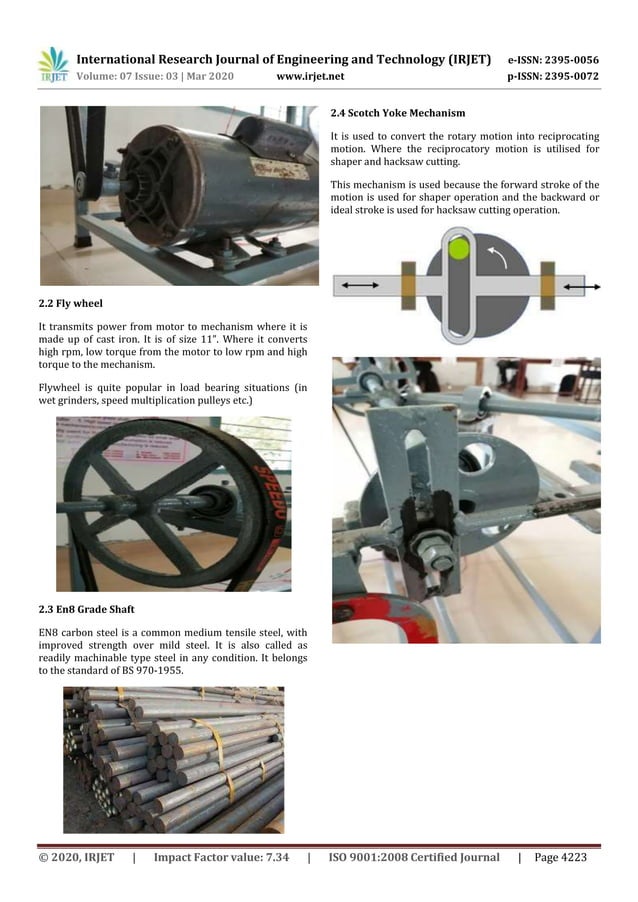 IRJET International Research Journal of Engineering and Technology (IRJET) e-ISSN: 2395-0056
Volume: 07 Issue: 03 | Mar 2020 www.irjet.net p-ISSN: 2395-0072

2.2 Fly wheel

It transmits power from motor to mechanism where it is made up of cast iron. It is of size 11". Where it converts high rpm, low torque from the motor to low rpm and high torque to the mechanism.

Flywheel is quite popular in load bearing situations (in wet grinders, speed multiplication pulleys etc.)

SPEEDO

2.3 En8 Grade Shaft

EN8 carbon steel is a common medium tensile steel, with improved strength over mild steel. It is also called as readily machinable type steel in any condition. It belongs to the standard of BS 970-1955.

2.4 Scotch Yoke Mechanism

It is used to convert the rotary motion into reciprocating motion. Where the reciprocatory motion is utilised for shaper and hacksaw cutting.

This mechanism is used because the forward stroke of the motion is used for shaper operation and the backward or ideal stroke is used for hacksaw cutting operation.

© 2020, IRJET | Impact Factor value: 7.34 | ISO 9001:2008 Certified Journal | Page 4223