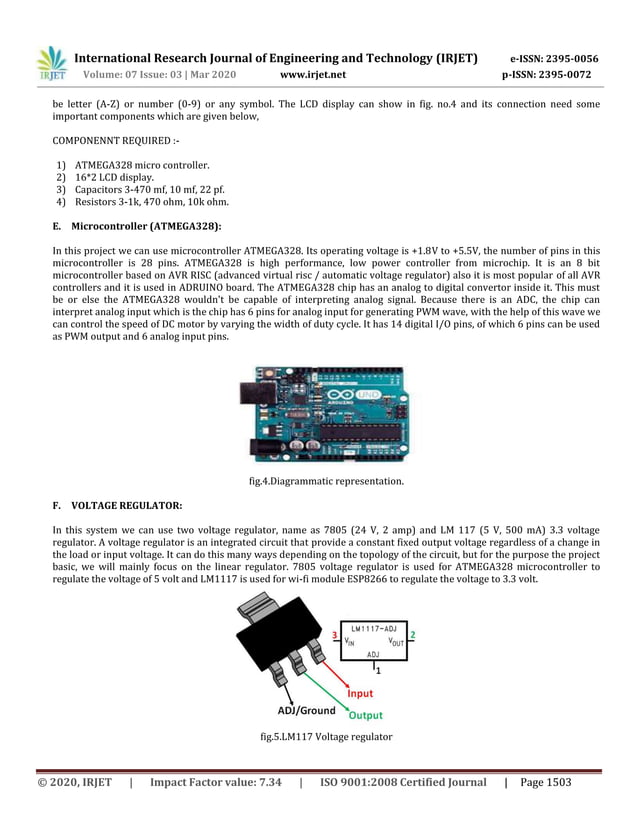 IRJET International Research Journal of Engineering and Technology (IRJET) e-ISSN: 2395-0056
Volume: 07 Issue: 03 | Mar 2020 www.irjet.net p-ISSN: 2395-0072

be letter (A-Z) or number (0-9) or any symbol. The LCD display can show in fig. no.4 and its connection need some important components which are given below,

COMPONENNT REQUIRED :-

1) ATMEGA328 micro controller.
2) 16*2 LCD display.
3) Capacitors 3-470 mf, 10 mf, 22 pf.
4) Resistors 3-1k, 470 ohm, 10k ohm.

E. Microcontroller (ATMEGA328):

In this project we can use microcontroller ATMEGA328. Its operating voltage is +1.8V to +5.5V, the number of pins in this microcontroller is 28 pins. ATMEGA328 is high performance, low power controller from microchip. It is an 8 bit microcontroller based on AVR RISC (advanced virtual risc / automatic voltage regulator) also it is most popular of all AVR controllers and it is used in ADRUINO board. The ATMEGA328 chip has an analog to digital convertor inside it. This must be or else the ATMEGA328 wouldn't be capable of interpreting analog signal. Because there is an ADC, the chip can interpret analog input which is the chip has 6 pins for analog input for generating PWM wave, with the help of this wave we can control the speed of DC motor by varying the width of duty cycle. It has 14 digital I/O pins, of which 6 pins can be used as PWM output and 6 analog input pins.

UNO
ARDUINO

fig.4.Diagrammatic representation.

F. VOLTAGE REGULATOR:

In this system we can use two voltage regulator, name as 7805 (24 V, 2 amp) and LM 117 (5 V, 500 mA) 3.3 voltage regulator. A voltage regulator is an integrated circuit that provide a constant fixed output voltage regardless of a change in the load or input voltage. It can do this many ways depending on the topology of the circuit, but for the purpose the project basic, we will mainly focus on the linear regulator. 7805 voltage regulator is used for ATMEGA328 microcontroller to regulate the voltage of 5 volt and LM1117 is used for wi-fi module ESP8266 to regulate the voltage to 3.3 volt.

LM1117-ADJ
3 $V_{IN}$ $V_{OUT}$ 2
ADJ
1
Input
ADJ/Ground
Output

fig.5.LM117 Voltage regulator

© 2020, IRJET | Impact Factor value: 7.34 | ISO 9001:2008 Certified Journal | Page 1503