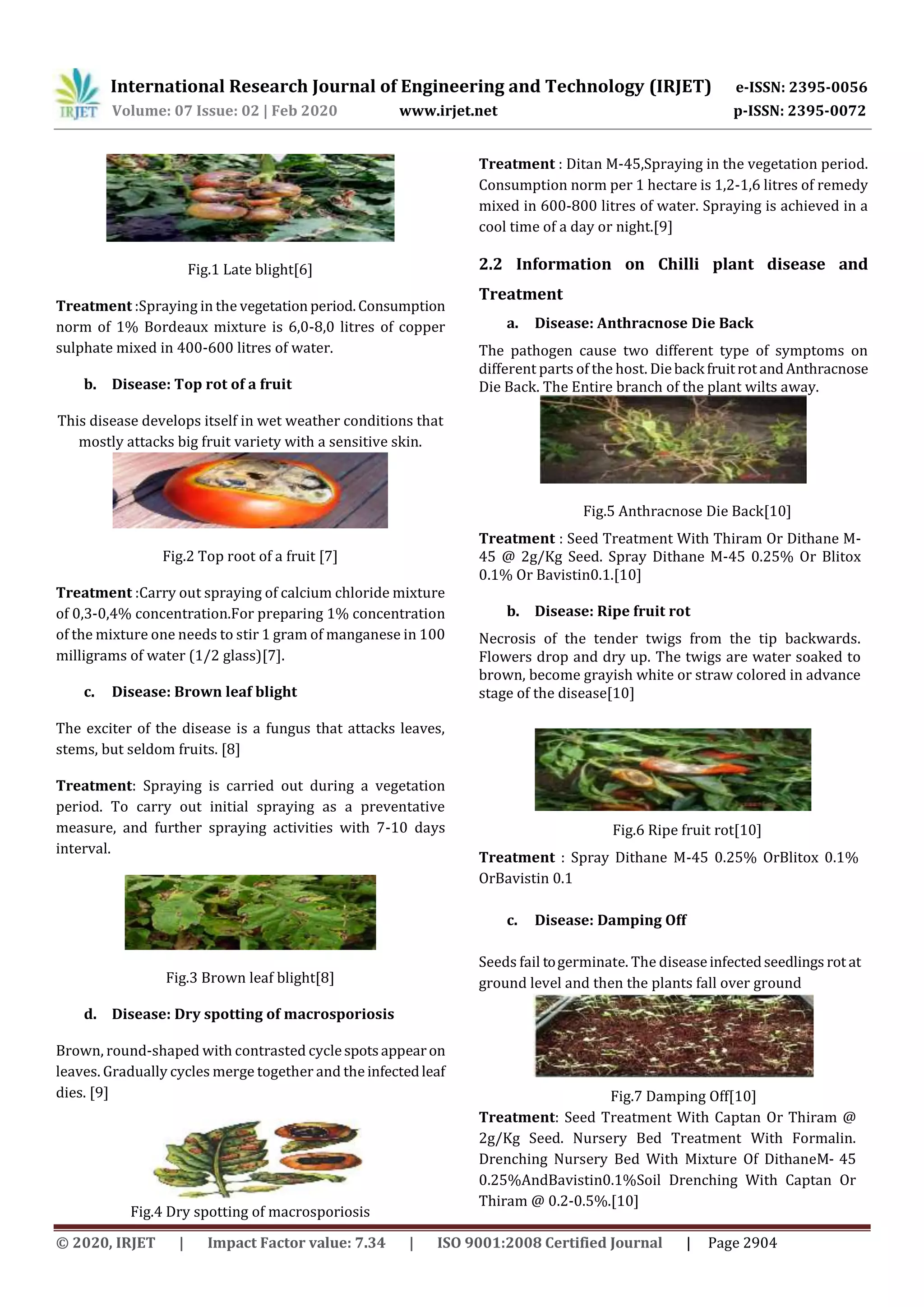 IRJET International Research Journal of Engineering and Technology (IRJET) e-ISSN: 2395-0056
Volume: 07 Issue: 02 | Feb 2020 www.irjet.net p-ISSN: 2395-0072

Fig.1 Late blight[6]

**Treatment** :Spraying in the vegetation period. Consumption norm of 1% Bordeaux mixture is 6,0-8,0 litres of copper sulphate mixed in 400-600 litres of water.

b. Disease: Top rot of a fruit

This disease develops itself in wet weather conditions that mostly attacks big fruit variety with a sensitive skin.

Fig.2 Top root of a fruit [7]

**Treatment** :Carry out spraying of calcium chloride mixture of 0,3-0,4% concentration.For preparing 1% concentration of the mixture one needs to stir 1 gram of manganese in 100 milligrams of water (1/2 glass)[7].

c. Disease: Brown leaf blight

The exciter of the disease is a fungus that attacks leaves, stems, but seldom fruits. [8]

**Treatment**: Spraying is carried out during a vegetation period. To carry out initial spraying as a preventative measure, and further spraying activities with 7-10 days interval.

Fig.3 Brown leaf blight[8]

d. Disease: Dry spotting of macrosporiosis

Brown, round-shaped with contrasted cycle spots appear on leaves. Gradually cycles merge together and the infected leaf dies. [9]

Fig.4 Dry spotting of macrosporiosis

**Treatment** : Ditan M-45,Spraying in the vegetation period. Consumption norm per 1 hectare is 1,2-1,6 litres of remedy mixed in 600-800 litres of water. Spraying is achieved in a cool time of a day or night.[9]

2.2 Information on Chilli plant disease and Treatment

a. Disease: Anthracnose Die Back

The pathogen cause two different type of symptoms on different parts of the host. Die back fruit rot and Anthracnose Die Back. The Entire branch of the plant wilts away.

Fig.5 Anthracnose Die Back[10]

**Treatment** : Seed Treatment With Thiram Or Dithane M-45 @ 2g/Kg Seed. Spray Dithane M-45 0.25% Or Blitox 0.1% Or Bavistin0.1.[10]

b. Disease: Ripe fruit rot

Necrosis of the tender twigs from the tip backwards. Flowers drop and dry up. The twigs are water soaked to brown, become grayish white or straw colored in advance stage of the disease[10]

Fig.6 Ripe fruit rot[10]

**Treatment** : Spray Dithane M-45 0.25% OrBlitox 0.1% OrBavistin 0.1

c. Disease: Damping Off

Seeds fail to germinate. The disease infected seedlings rot at ground level and then the plants fall over ground

Fig.7 Damping Off[10]

**Treatment**: Seed Treatment With Captan Or Thiram @ 2g/Kg Seed. Nursery Bed Treatment With Formalin. Drenching Nursery Bed With Mixture Of DithaneM- 45 0.25%AndBavistin0.1%Soil Drenching With Captan Or Thiram @ 0.2-0.5%.[10]

© 2020, IRJET | Impact Factor value: 7.34 | ISO 9001:2008 Certified Journal | Page 2904