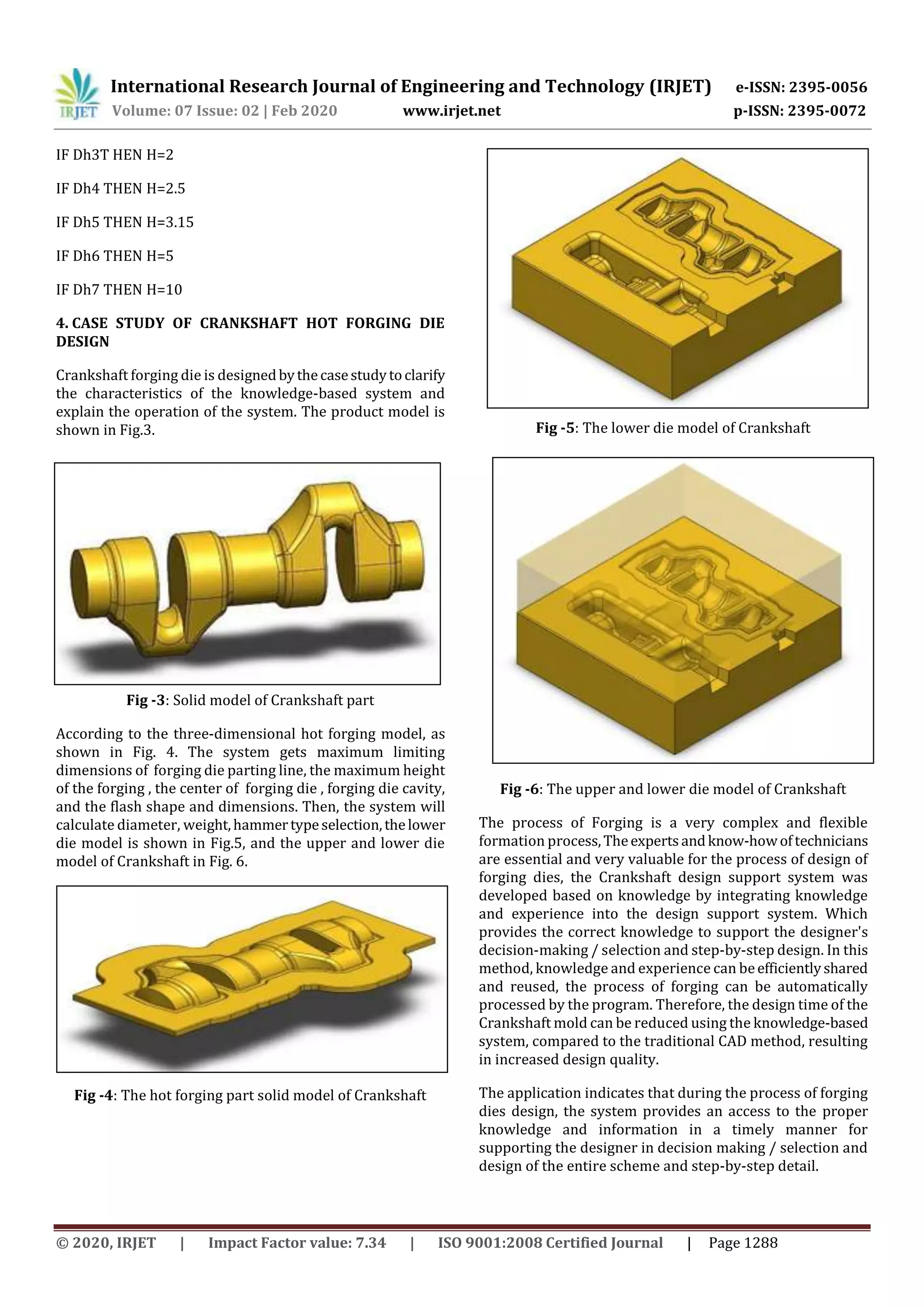 IRJET International Research Journal of Engineering and Technology (IRJET) e-ISSN: 2395-0056
Volume: 07 Issue: 02 | Feb 2020 www.irjet.net p-ISSN: 2395-0072

IF Dh3T HEN H=2

IF Dh4 THEN H=2.5

IF Dh5 THEN H=3.15

IF Dh6 THEN H=5

IF Dh7 THEN H=10

4. CASE STUDY OF CRANKSHAFT HOT FORGING DIE DESIGN

Crankshaft forging die is designed by the case study to clarify the characteristics of the knowledge-based system and explain the operation of the system. The product model is shown in Fig.3.

Fig -3: Solid model of Crankshaft part

According to the three-dimensional hot forging model, as shown in Fig. 4. The system gets maximum limiting dimensions of forging die parting line, the maximum height of the forging , the center of forging die , forging die cavity, and the flash shape and dimensions. Then, the system will calculate diameter, weight, hammer type selection, the lower die model is shown in Fig.5, and the upper and lower die model of Crankshaft in Fig. 6.

Fig -4: The hot forging part solid model of Crankshaft

Fig -5: The lower die model of Crankshaft

Fig -6: The upper and lower die model of Crankshaft

The process of Forging is a very complex and flexible formation process, The experts and know-how of technicians are essential and very valuable for the process of design of forging dies, the Crankshaft design support system was developed based on knowledge by integrating knowledge and experience into the design support system. Which provides the correct knowledge to support the designer's decision-making / selection and step-by-step design. In this method, knowledge and experience can be efficiently shared and reused, the process of forging can be automatically processed by the program. Therefore, the design time of the Crankshaft mold can be reduced using the knowledge-based system, compared to the traditional CAD method, resulting in increased design quality.

The application indicates that during the process of forging dies design, the system provides an access to the proper knowledge and information in a timely manner for supporting the designer in decision making / selection and design of the entire scheme and step-by-step detail.

© 2020, IRJET | Impact Factor value: 7.34 | ISO 9001:2008 Certified Journal | Page 1288