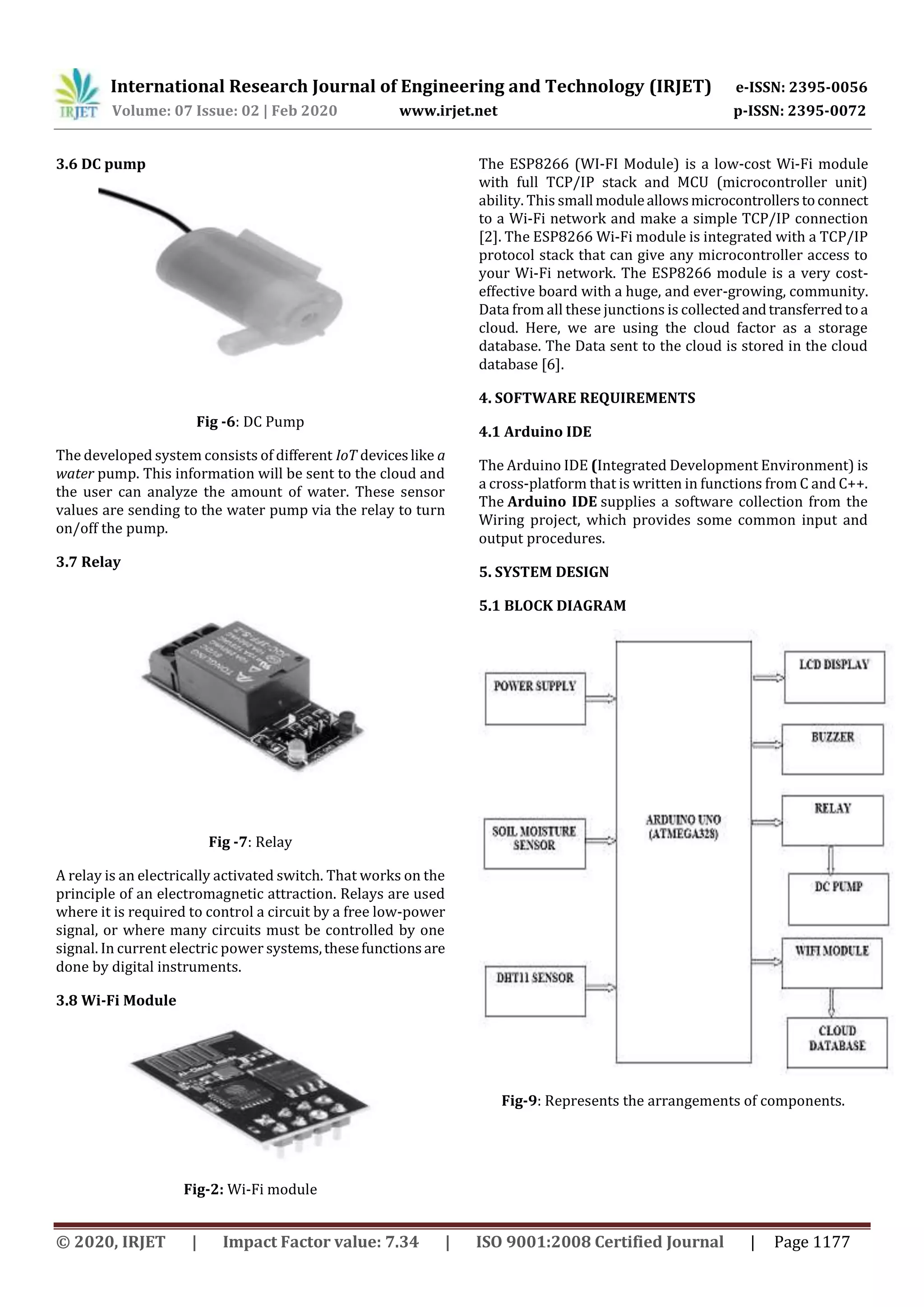 IRJET International Research Journal of Engineering and Technology (IRJET) e-ISSN: 2395-0056
Volume: 07 Issue: 02 | Feb 2020 www.irjet.net p-ISSN: 2395-0072

3.6 DC pump

Fig -6: DC Pump

The developed system consists of different IoT devices like a water pump. This information will be sent to the cloud and the user can analyze the amount of water. These sensor values are sending to the water pump via the relay to turn on/off the pump.

3.7 Relay

Fig -7: Relay

A relay is an electrically activated switch. That works on the principle of an electromagnetic attraction. Relays are used where it is required to control a circuit by a free low-power signal, or where many circuits must be controlled by one signal. In current electric power systems, these functions are done by digital instruments.

3.8 Wi-Fi Module

Fig-2: Wi-Fi module

The ESP8266 (WI-FI Module) is a low-cost Wi-Fi module with full TCP/IP stack and MCU (microcontroller unit) ability. This small module allows microcontrollers to connect to a Wi-Fi network and make a simple TCP/IP connection [2]. The ESP8266 Wi-Fi module is integrated with a TCP/IP protocol stack that can give any microcontroller access to your Wi-Fi network. The ESP8266 module is a very cost-effective board with a huge, and ever-growing, community. Data from all these junctions is collected and transferred to a cloud. Here, we are using the cloud factor as a storage database. The Data sent to the cloud is stored in the cloud database [6].

4. SOFTWARE REQUIREMENTS

4.1 Arduino IDE

The Arduino IDE (Integrated Development Environment) is a cross-platform that is written in functions from C and C++. The Arduino IDE supplies a software collection from the Wiring project, which provides some common input and output procedures.

5. SYSTEM DESIGN

5.1 BLOCK DIAGRAM

POWER SUPPLY
SOIL MOISTURE SENSOR
DHT11 SENSOR
ARDUINO UNO (ATMEGA328)
LCD DISPLAY
BUZZER
RELAY
DC PUMP
WIFI MODULE
CLOUD DATABASE

Fig-9: Represents the arrangements of components.

© 2020, IRJET | Impact Factor value: 7.34 | ISO 9001:2008 Certified Journal | Page 1177