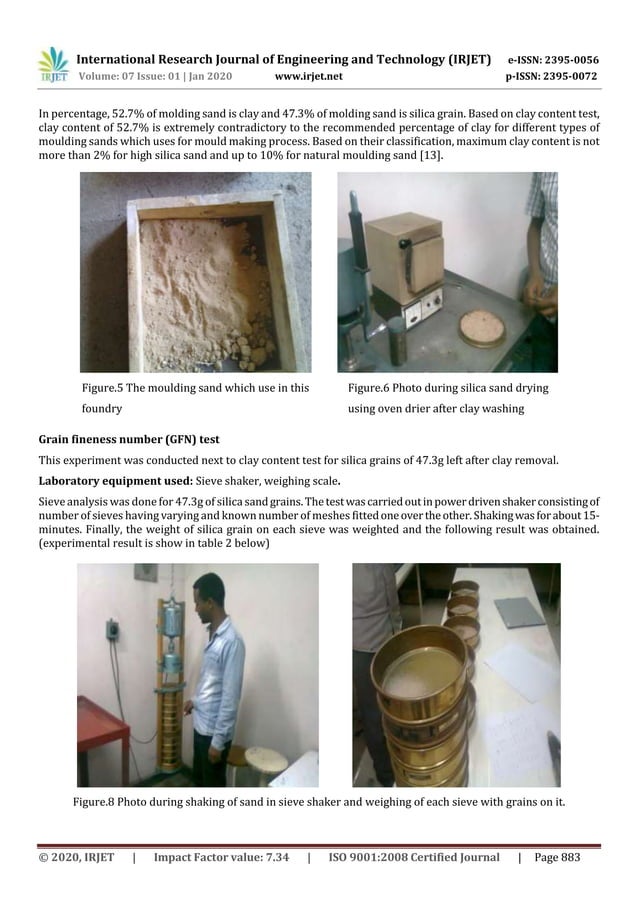 IRJET International Research Journal of Engineering and Technology (IRJET) e-ISSN: 2395-0056
Volume: 07 Issue: 01 | Jan 2020 www.irjet.net p-ISSN: 2395-0072

In percentage, 52.7% of molding sand is clay and 47.3% of molding sand is silica grain. Based on clay content test, clay content of 52.7% is extremely contradictory to the recommended percentage of clay for different types of moulding sands which uses for mould making process. Based on their classification, maximum clay content is not more than 2% for high silica sand and up to 10% for natural moulding sand [13].

Figure.5 The moulding sand which use in this foundry

Figure.6 Photo during silica sand drying using oven drier after clay washing

Grain fineness number (GFN) test

This experiment was conducted next to clay content test for silica grains of 47.3g left after clay removal.

Laboratory equipment used: Sieve shaker, weighing scale.

Sieve analysis was done for 47.3g of silica sand grains. The test was carried out in power driven shaker consisting of number of sieves having varying and known number of meshes fitted one over the other. Shaking was for about 15-minutes. Finally, the weight of silica grain on each sieve was weighted and the following result was obtained. (experimental result is show in table 2 below)

Figure.8 Photo during shaking of sand in sieve shaker and weighing of each sieve with grains on it.

© 2020, IRJET | Impact Factor value: 7.34 | ISO 9001:2008 Certified Journal | Page 883